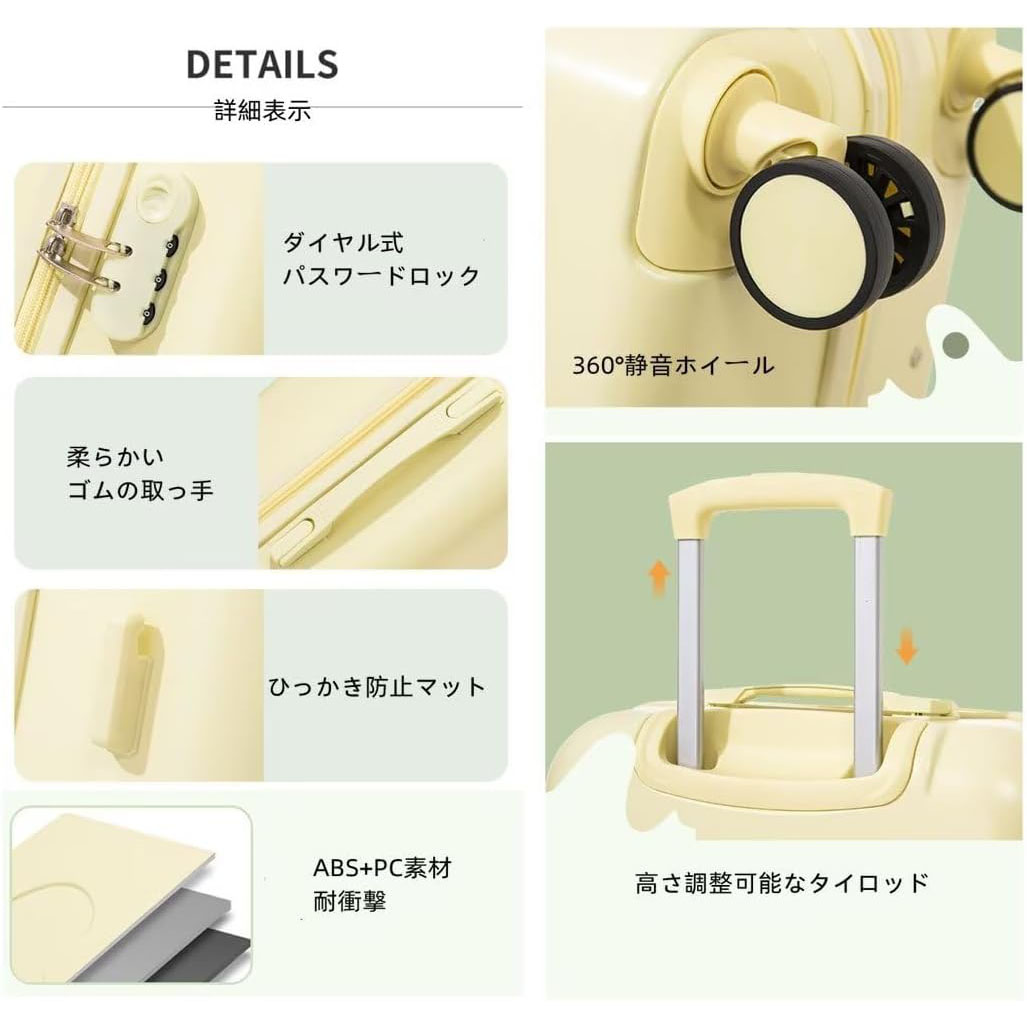 DETAILS
詳細表示

ダイヤル式
パスワードロック

柔らかい
ゴムの取っ手

ひっかき防止マット

ABS+PC素材
耐衝撃

360°静音ホイール

高さ調整可能なタイロッド