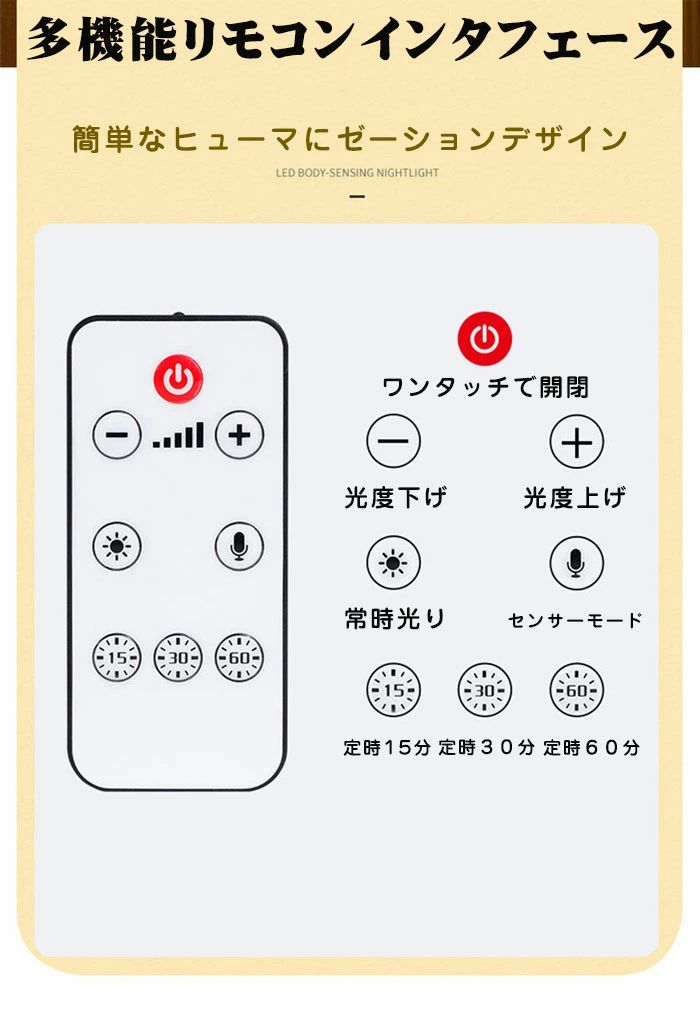 多機能リモコンインタフェース

簡単なヒューマにゼーションデザイン

LED BODY-SENSING NIGHTLIGHT

15 30 60

ワンタッチで開閉

光度下げ

光度上げ

常時光り

センサーモード

15 30 60

定時15分 定時30分 定時60分