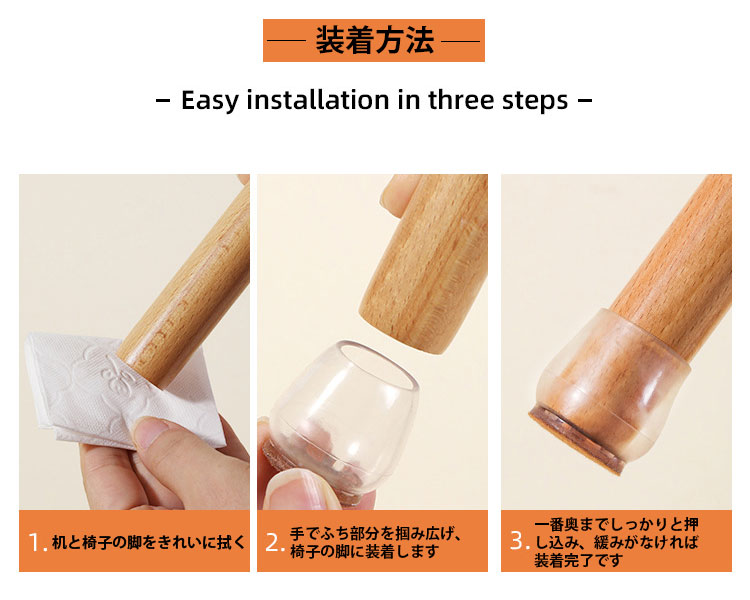 — 装着方法 —

– Easy installation in three steps –

1. 机と椅子の脚をきれいに拭く

2. 手でふち部分を掴み広げ、椅子の脚に装着します

3. 一番奥までしっかりと押し込み、緩みがなければ装着完了です