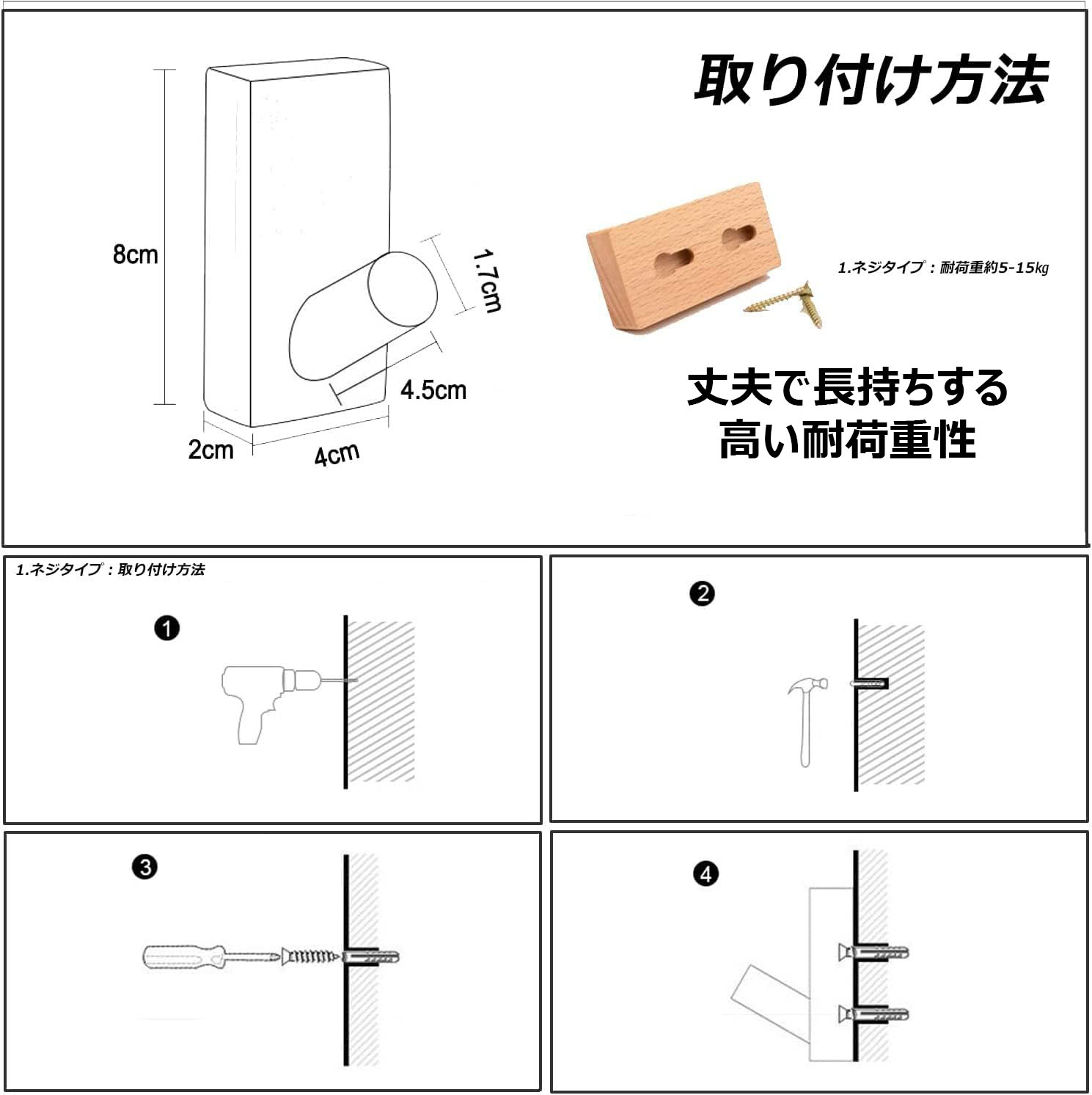 8cm

1.7cm

4.5cm

2cm

4cm

取り付け方法

1.ネジタイプ：耐荷重約5-15kg

丈夫で長持ちする
高い耐荷重性

1.ネジタイプ：取り付け方法

❶

❷

❸

❹