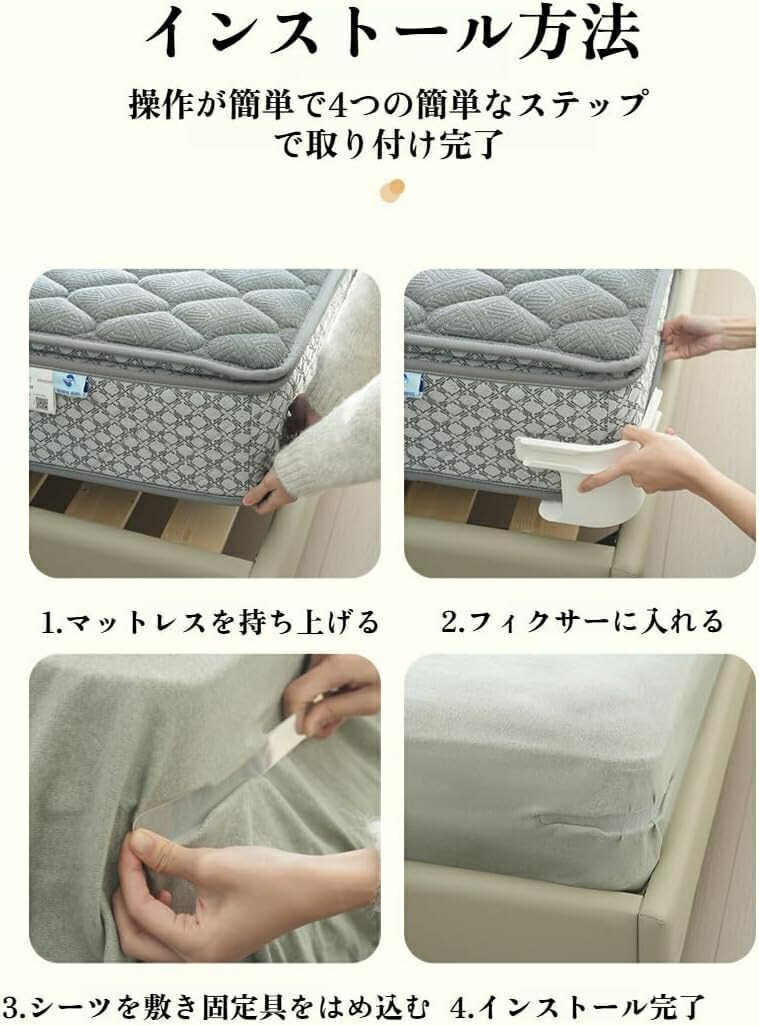 インストール方法

操作が簡単で4つの簡単なステップで取り付け完了

1.マットレスを持ち上げる

2.フィクサーに入れる

3.シーツを敷き固定具をはめ込む

4.インストール完了