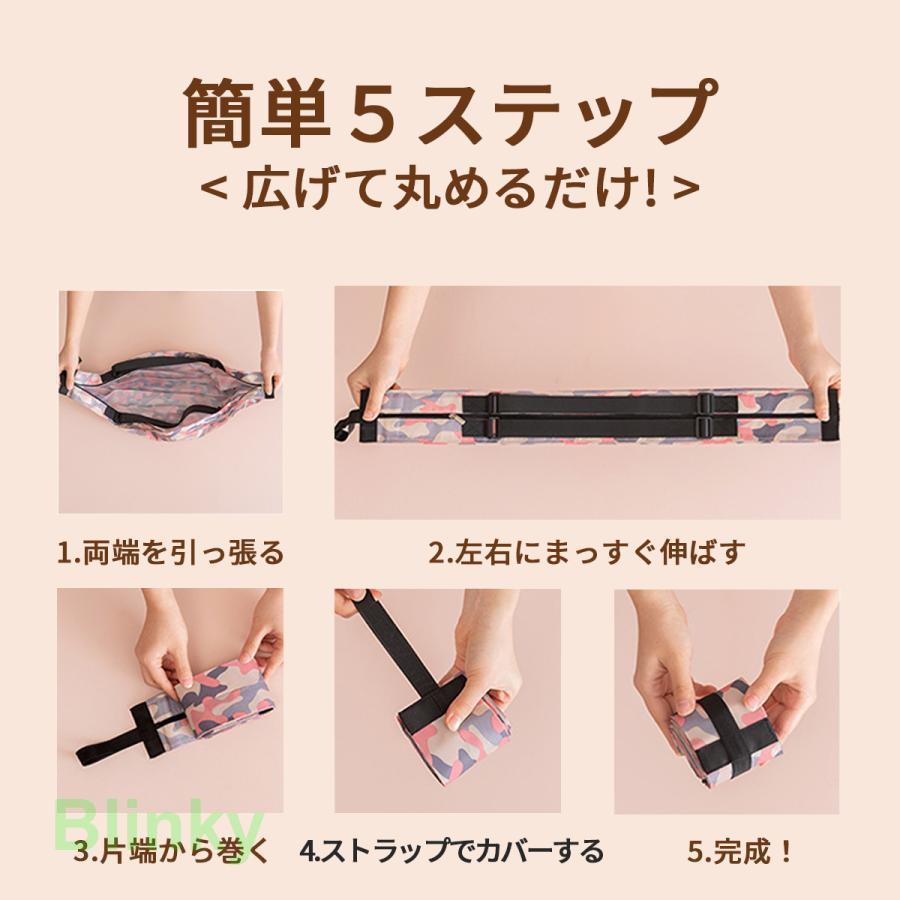 簡単５ステップ
< 広げて丸めるだけ! >

1.両端を引っ張る

2.左右にまっすぐ伸ばす

Blinky

3.片端から巻く

4.ストラップでカバーする

5.完成！