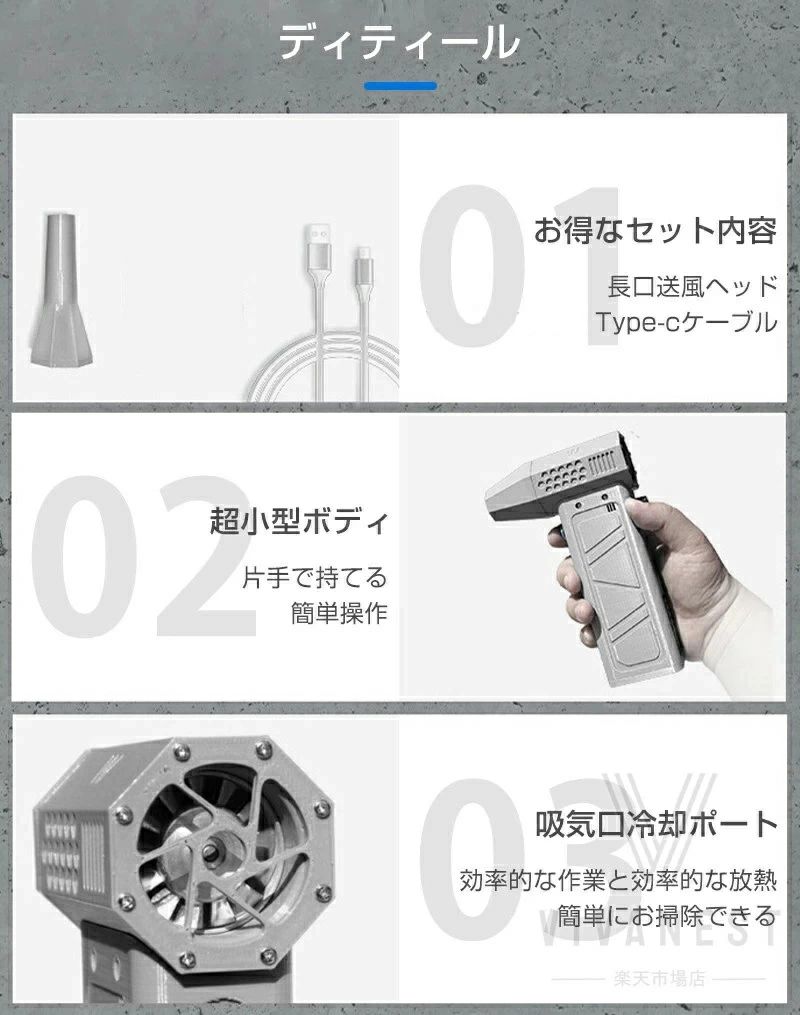 ディティール

01
お得なセット内容
長口送風ヘッド
Type-cケーブル

02
超小型ボディ
片手で持てる
簡単操作

03
吸気口冷却ポート
効率的な作業と効率的な放熱
簡単にお掃除できる

VIVANEST
楽天市場店