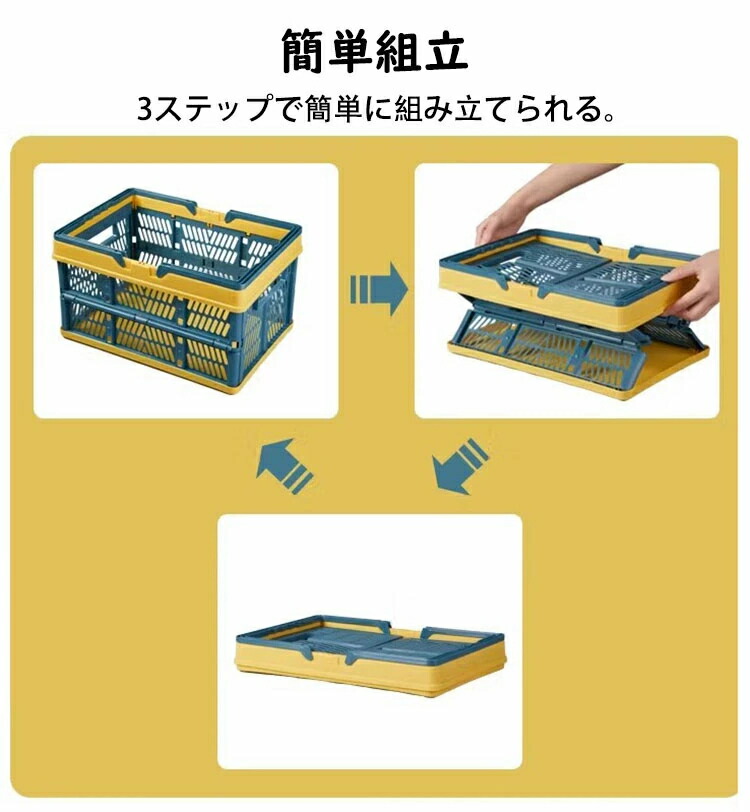 簡単組立

3ステップで簡単に組み立てられる。