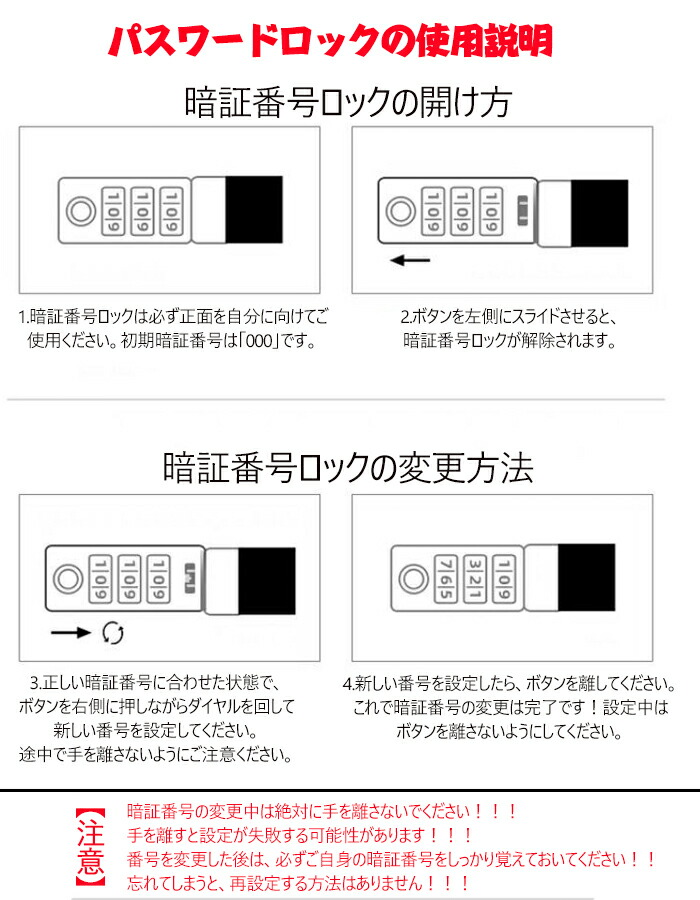 パスワードロックの使用説明

暗証番号ロックの開け方

1|0|9 1|0|9 1|0|9

1|0|9 1|0|9 1|0|9

1.暗証番号ロックは必ず正面を自分に向けてご使用ください。初期暗証番号は「000」です。

2.ボタンを左側にスライドさせると、暗証番号ロックが解除されます。

暗証番号ロックの変更方法

1|0|9 1|0|9 1|0|9

7|6|5 3|2|1 1|0|9

3.正しい暗証番号に合わせた状態で、ボタンを右側に押しながらダイヤルを回して新しい番号を設定してください。途中で手を離さないようにご注意ください。

4.新しい番号を設定したら、ボタンを離してください。これで暗証番号の変更は完了です！設定中はボタンを離さないようにしてください。

【注意】

暗証番号の変更中は絶対に手を離さないでください！！！
手を離すと設定が失敗する可能性があります！！！
番号を変更した後は、必ずご自身の暗証番号をしっかり覚えておいてください！！
忘れてしまうと、再設定する方法はありません！！！