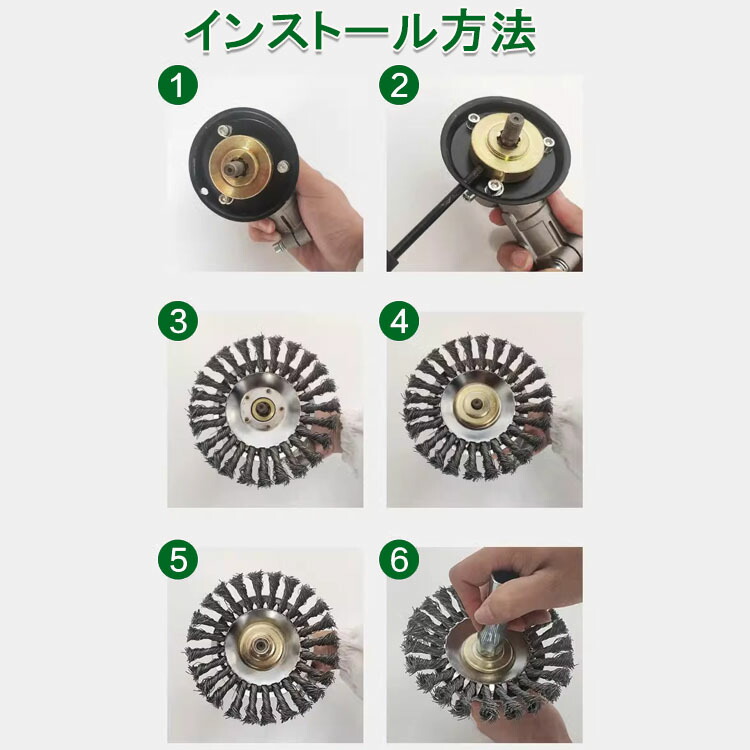 インストール方法

1

2

3

4

5

6