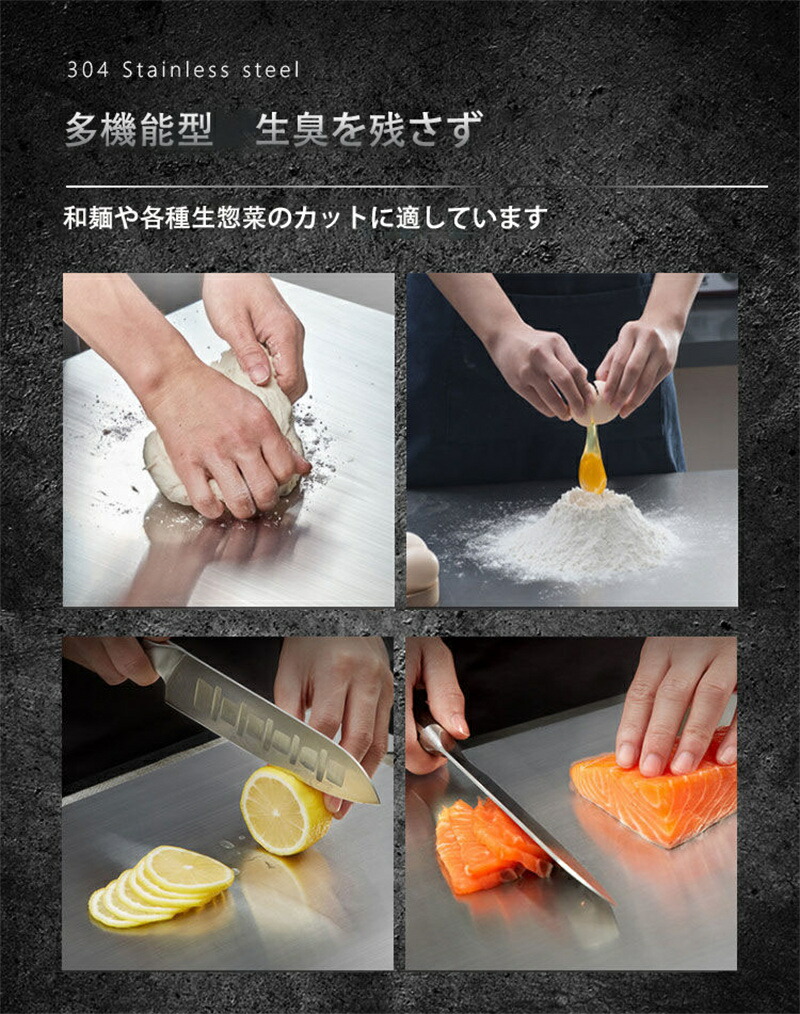 304 Stainless steel

多機能型　生臭を残さず

和麺や各種生惣菜のカットに適しています