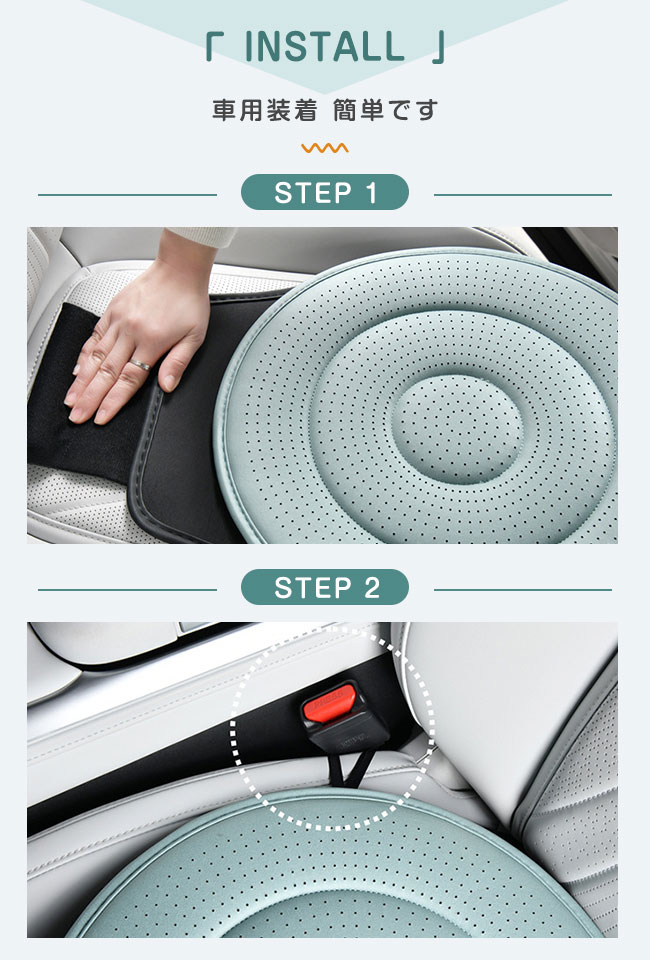 「 INSTALL 」

車用装着 簡単です

STEP 1

STEP 2