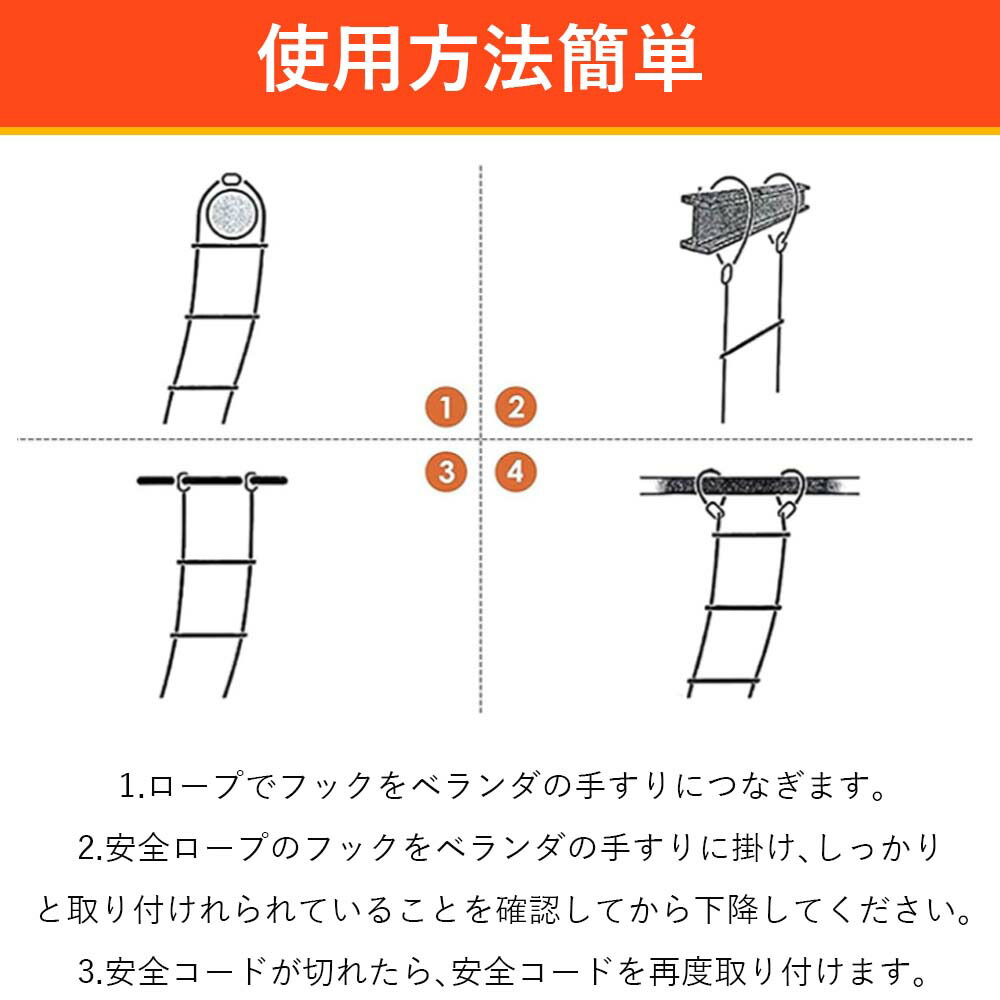 使用方法簡単

1 2
3 4

1.ロープでフックをベランダの手すりにつなぎます。
2.安全ロープのフックをベランダの手すりに掛け、しっかりと取り付けれられていることを確認してから下降してください。
3.安全コードが切れたら、安全コードを再度取り付けます。