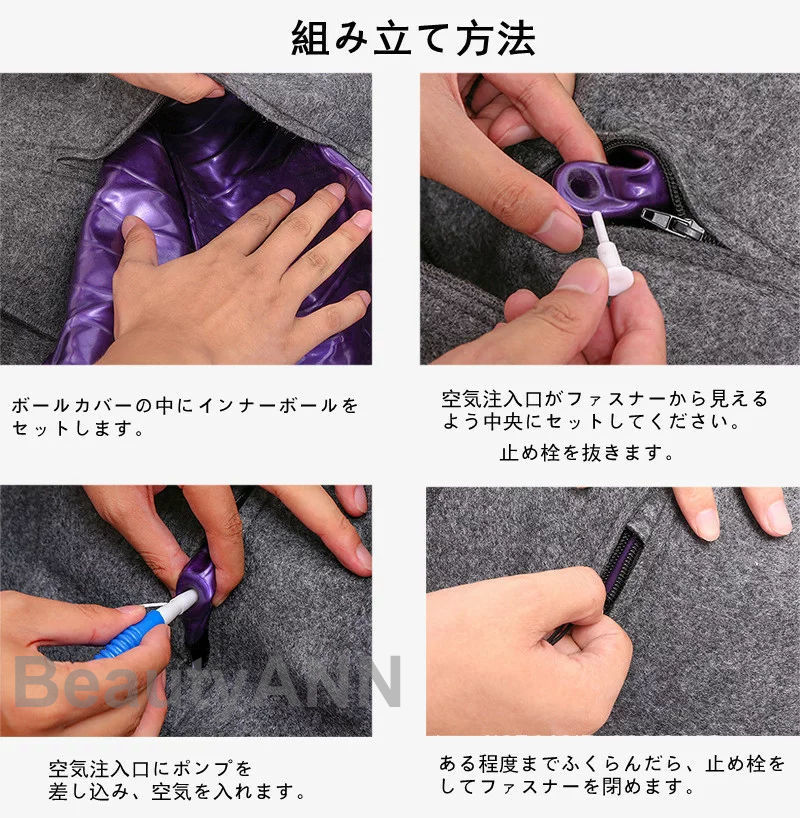 組み立て方法

ボールカバーの中にインナーボールをセットします。

空気注入口がファスナーから見えるよう中央にセットしてください。

止め栓を抜きます。

BeautyANN

空気注入口にポンプを差し込み、空気を入れます。

ある程度までふくらんだら、止め栓をしてファスナーを閉めます。