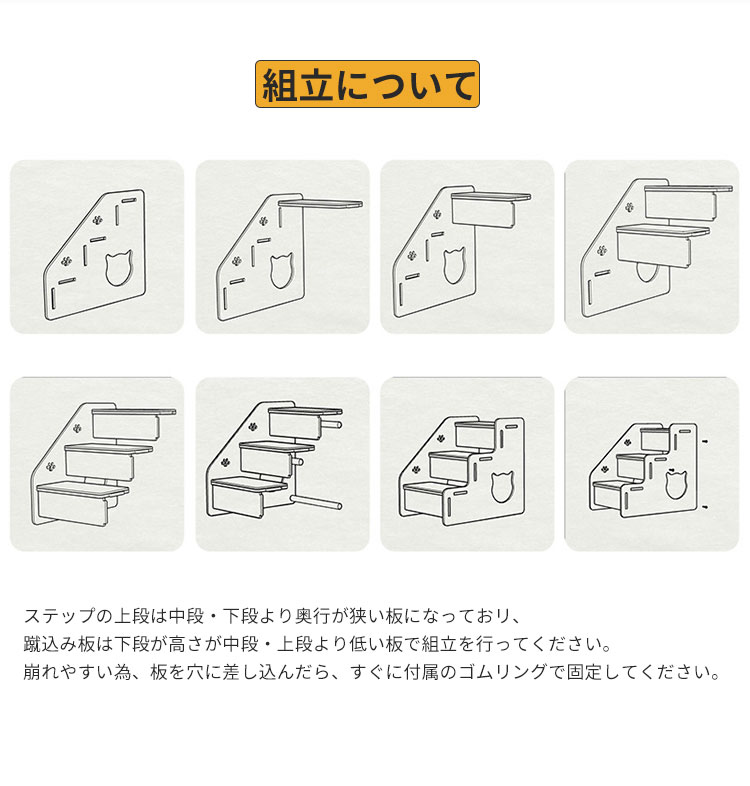 組立について

ステップの上段は中段・下段より奥行が狭い板になっており、
蹴込み板は下段が高さが中段・上段より低い板で組立を行ってください。
崩れやすい為、板を穴に差し込んだら、すぐに付属のゴムリングで固定してください。