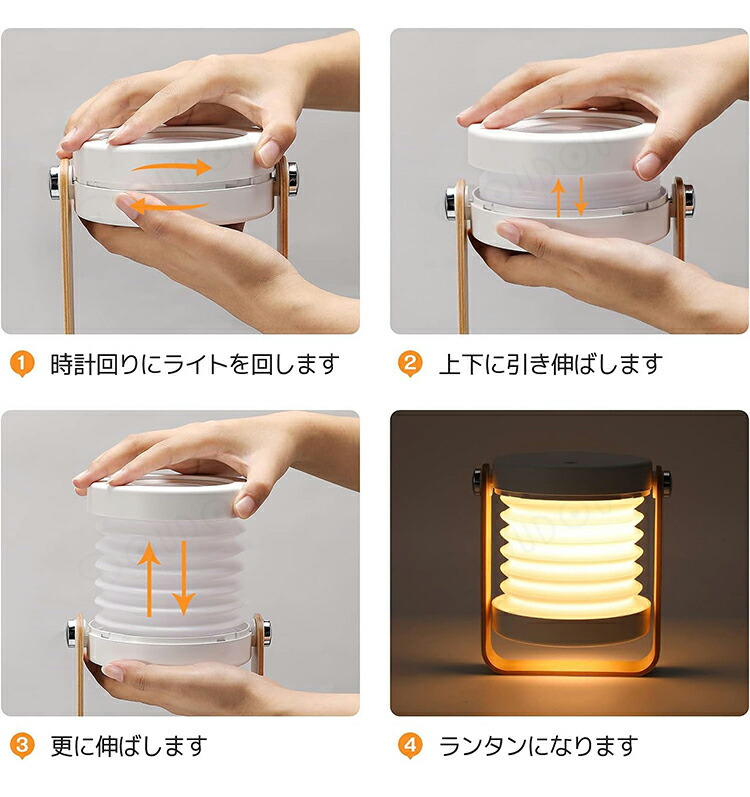 1 時計回りにライトを回します

2 上下に引き伸ばします

3 更に伸ばします

4 ランタンになります