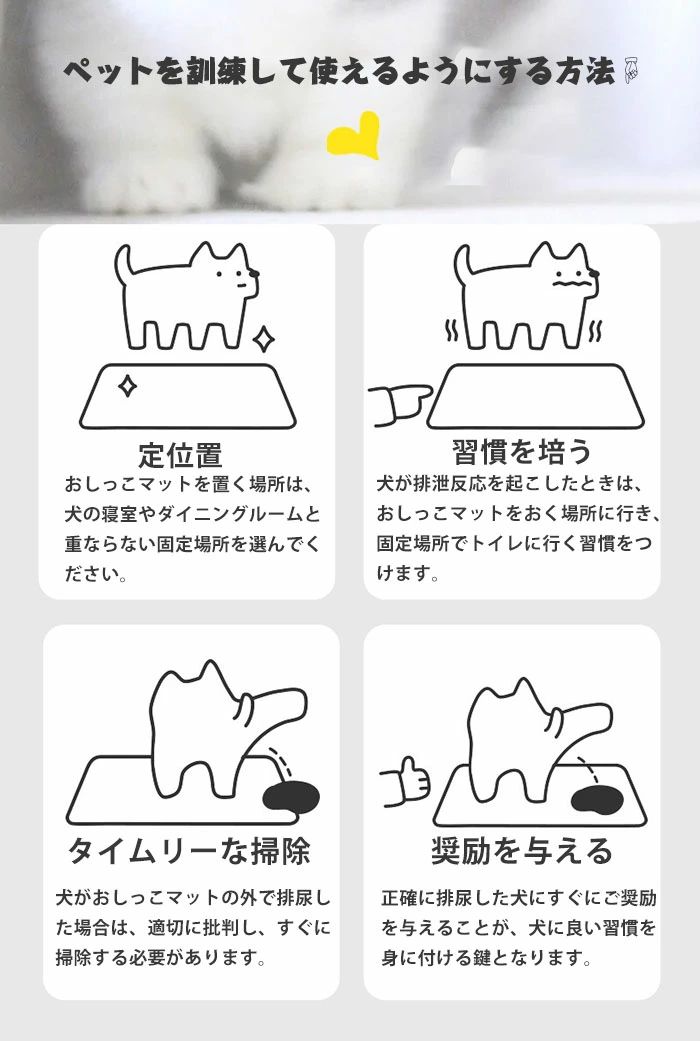 ペットを訓練して使えるようにする方法

定位置
おしっこマットを置く場所は、犬の寝室やダイニングルームと重ならない固定場所を選んでください。

習慣を培う
犬が排泄反応を起こしたときは、おしっこマットをおく場所に行き、固定場所でトイレに行く習慣をつけます。

タイムリーな掃除
犬がおしっこマットの外で排尿した場合は、適切に批判し、すぐに掃除する必要があります。

奨励を与える
正確に排尿した犬にすぐにご奨励を与えることが、犬に良い習慣を身に付ける鍵となります。