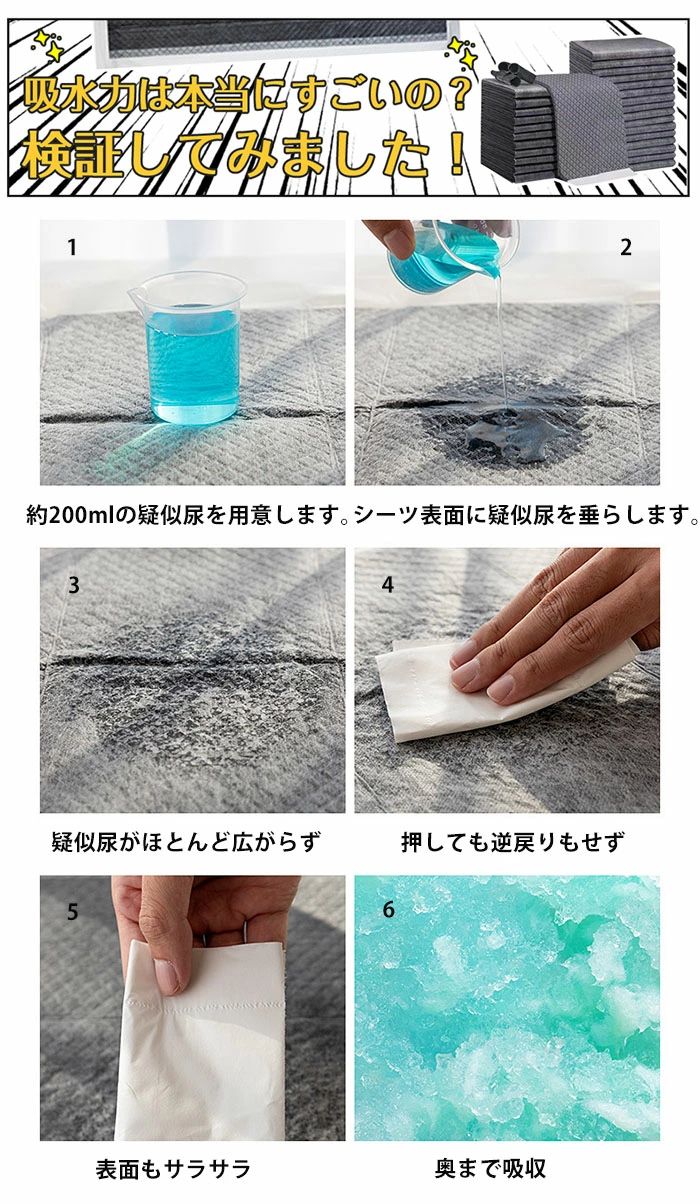 吸水力は本当にすごいの？
検証してみました！

1

2

約200mlの疑似尿を用意します。

シーツ表面に疑似尿を垂らします。

3

4

疑似尿がほとんど広がらず

押しても逆戻りもせず

5

6

表面もサラサラ

奥まで吸収