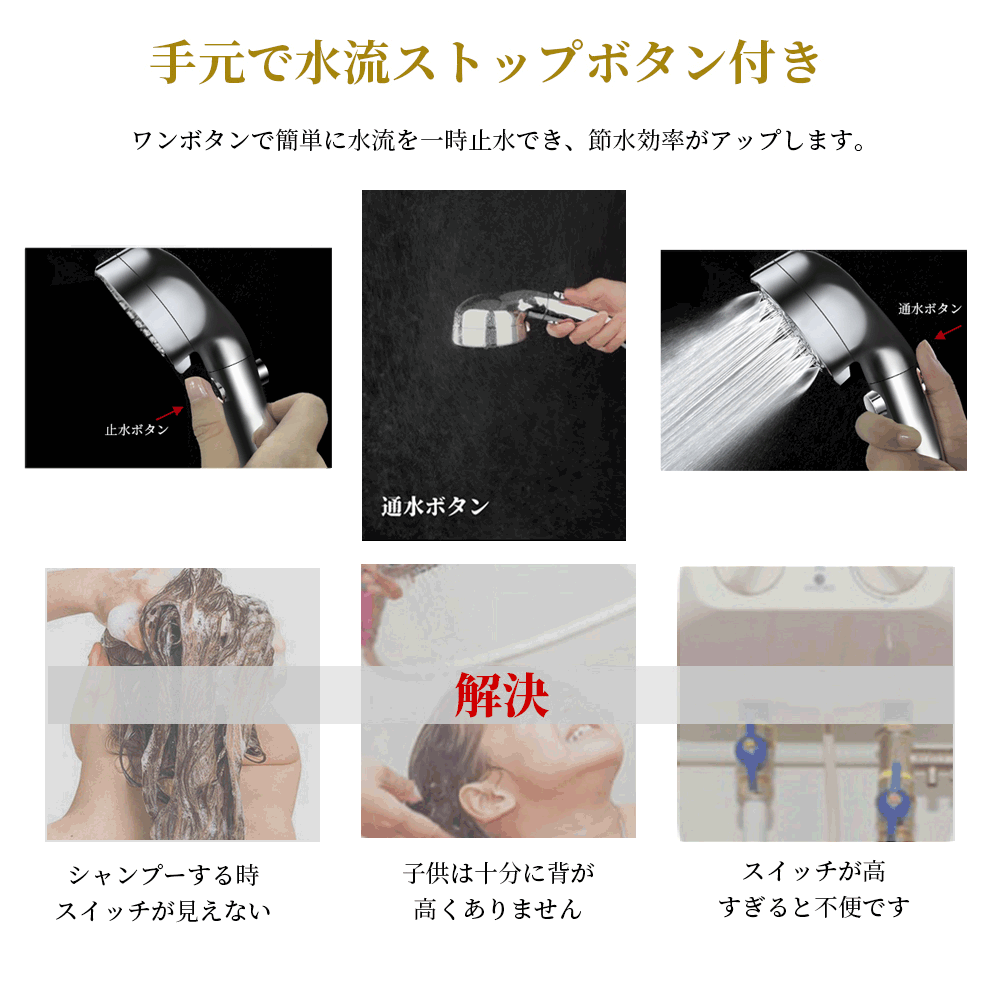 手元で水流ストップボタン付き

ワンボタンで簡単に水流を一時止水でき、節水効率がアップします。

止水ボタン

通水ボタン

通水ボタン

解決

シャンプーする時
スイッチが見えない

子供は十分に背が
高くありません

スイッチが高
すぎると不便です