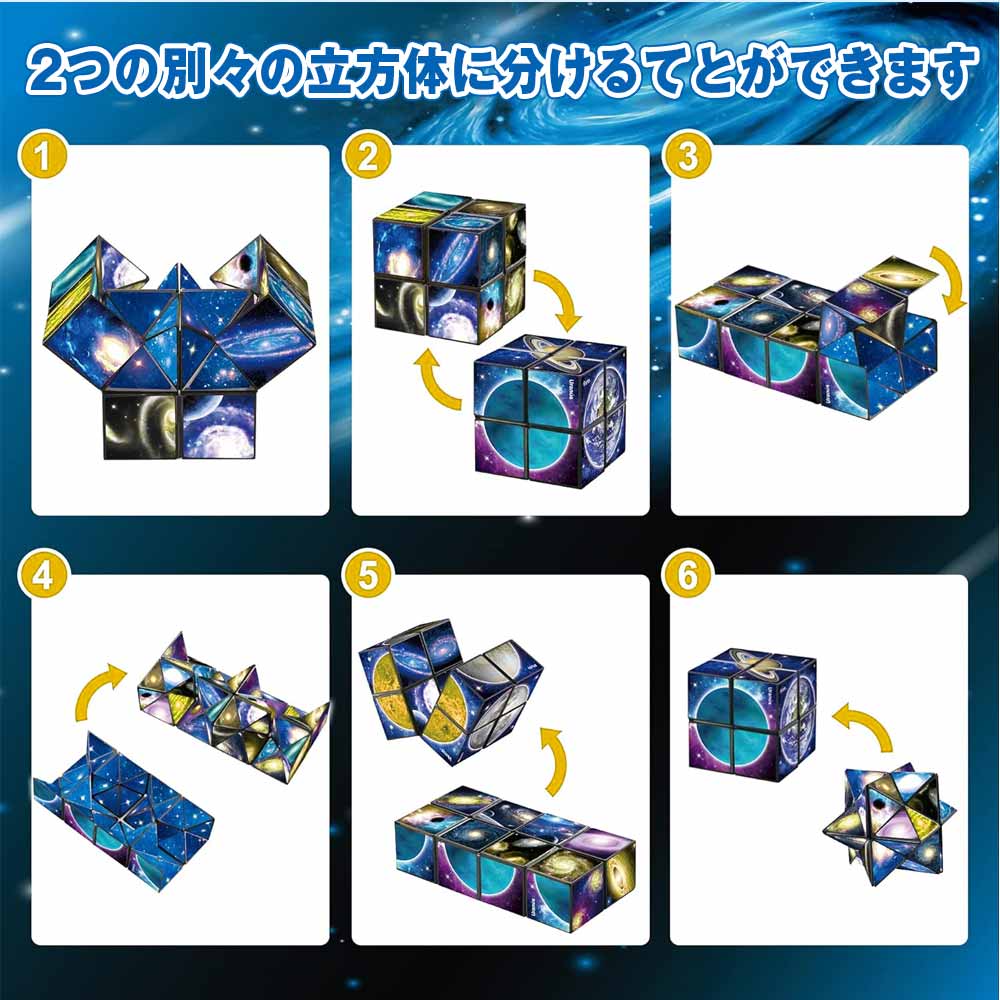 2つの別々の立方体に分けるてとができます

1

2

3

4

5

6