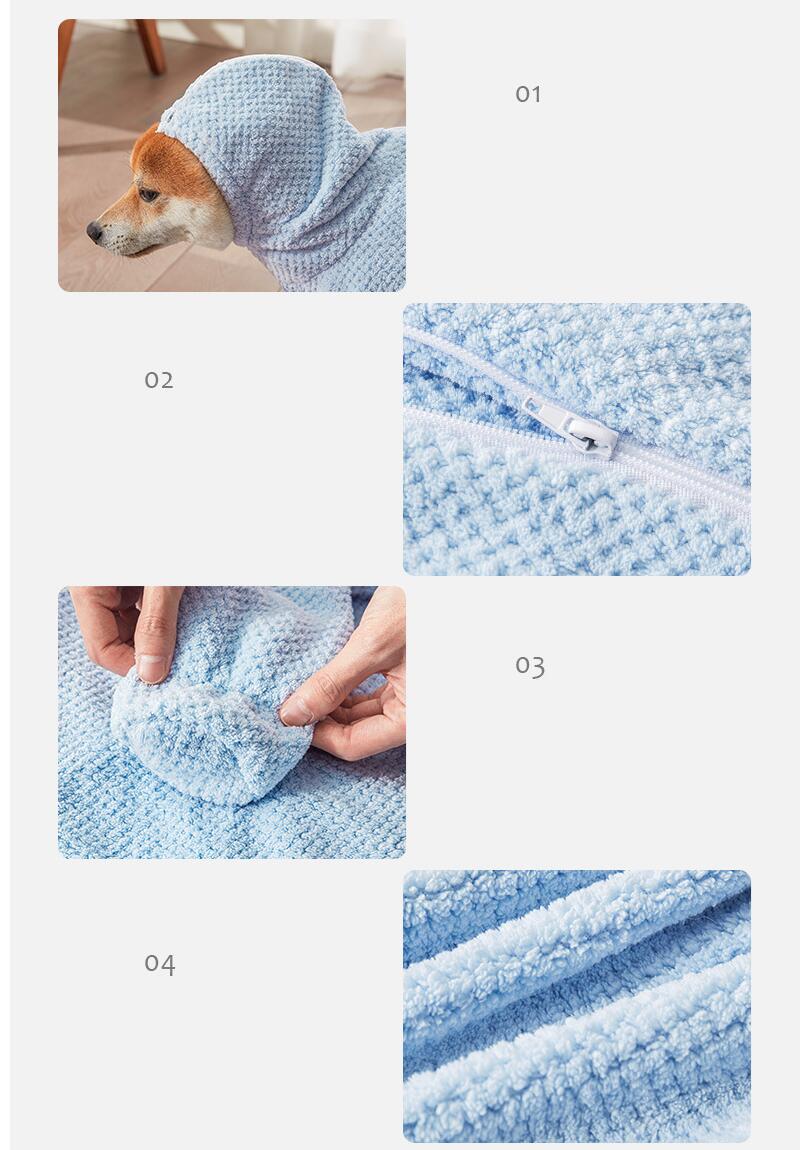 01

02

03

04