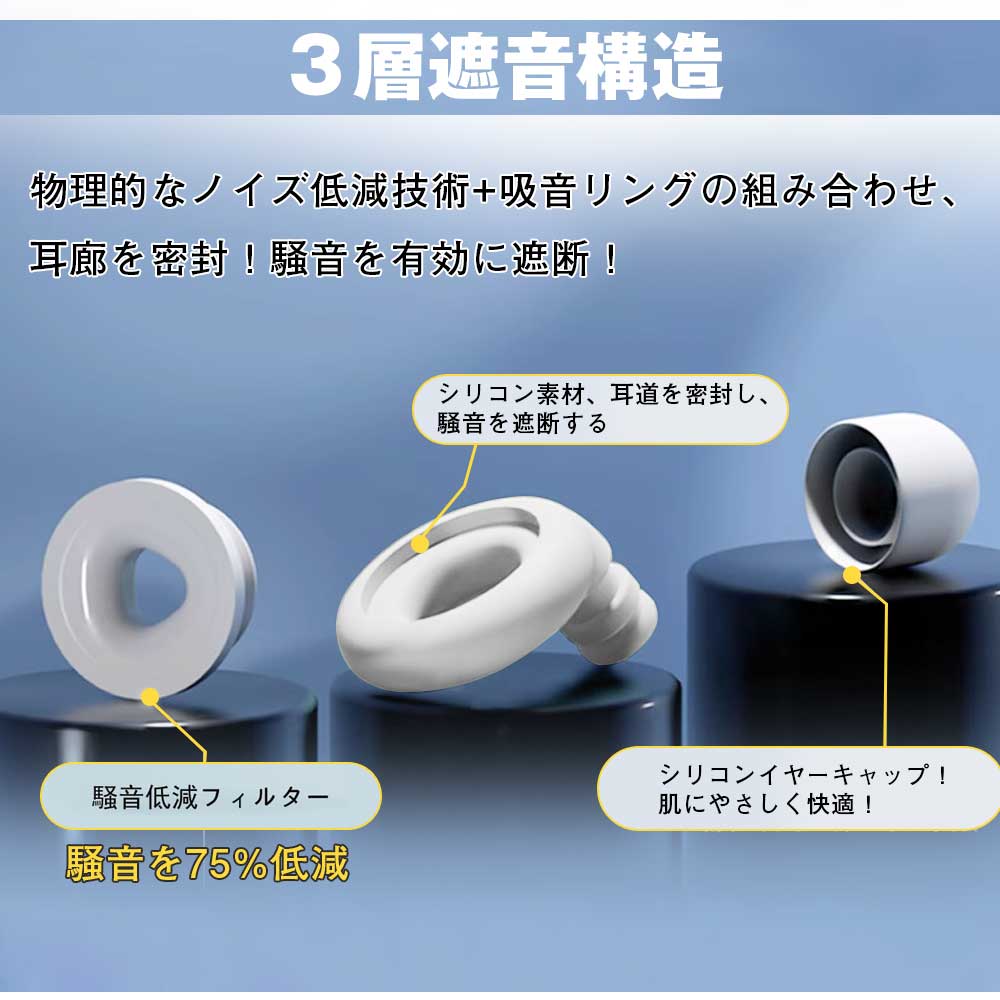 3層遮音構造

物理的なノイズ低減技術+吸音リングの組み合わせ、耳廊を密封！騒音を有効に遮断！

シリコン素材、耳道を密封し、騒音を遮断する

騒音低減フィルター

騒音を75%低減

シリコンイヤーキャップ！肌にやさしく快適！