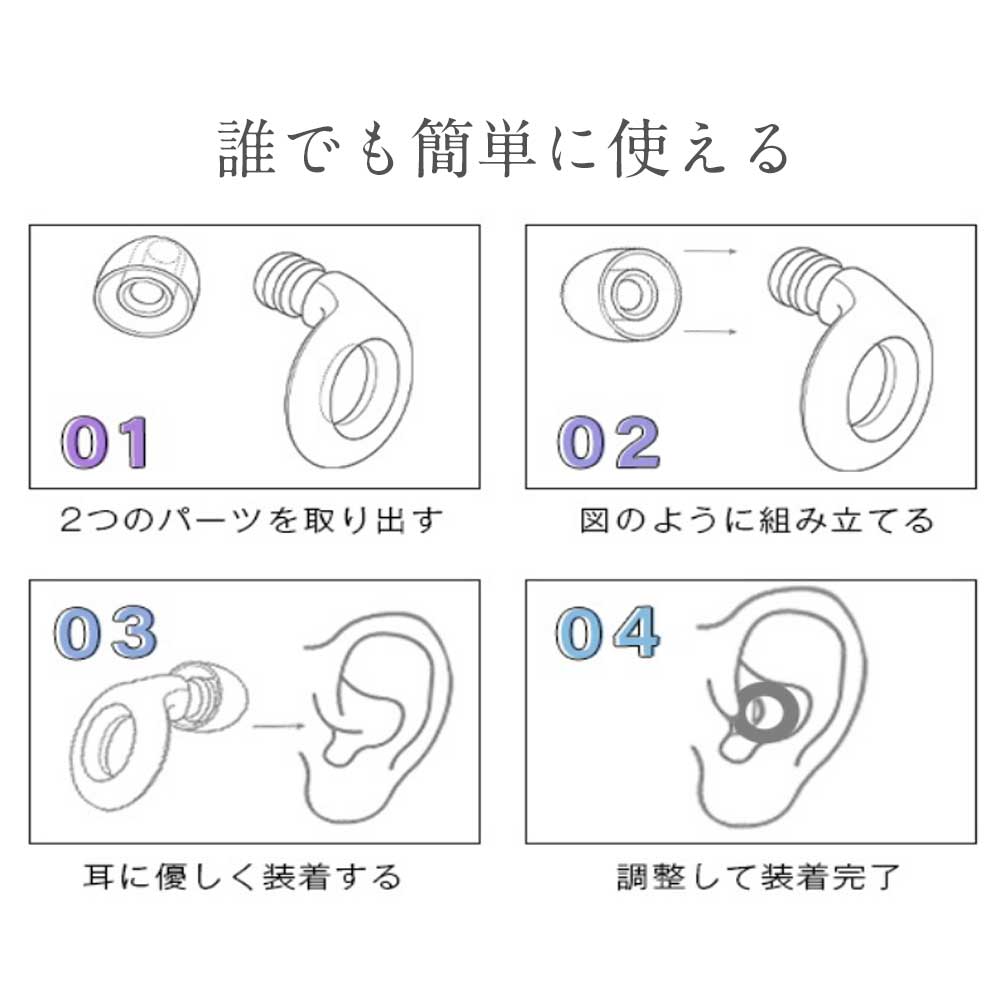 誰でも簡単に使える

01

2つのパーツを取り出す

02

図のように組み立てる

03

耳に優しく装着する

04

調整して装着完了