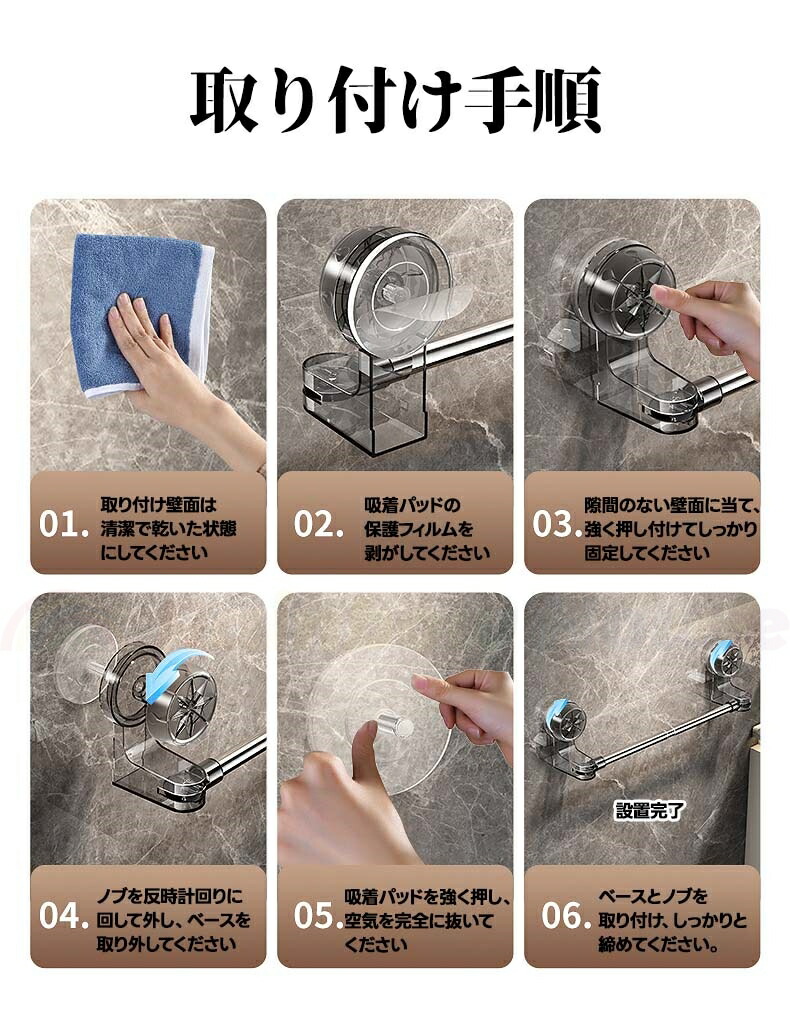 取り付け手順

01. 取り付け壁面は清潔で乾いた状態にしてください

02. 吸着パッドの保護フィルムを剥がしてください

03. 隙間のない壁面に当て、強く押し付けてしっかり固定してください

04. ノブを反時計回りに回して外し、ベースを取り外してください

05. 吸着パッドを強く押し、空気を完全に抜いてください

設置完了

06. ベースとノブを取り付け、しっかりと締めてください。