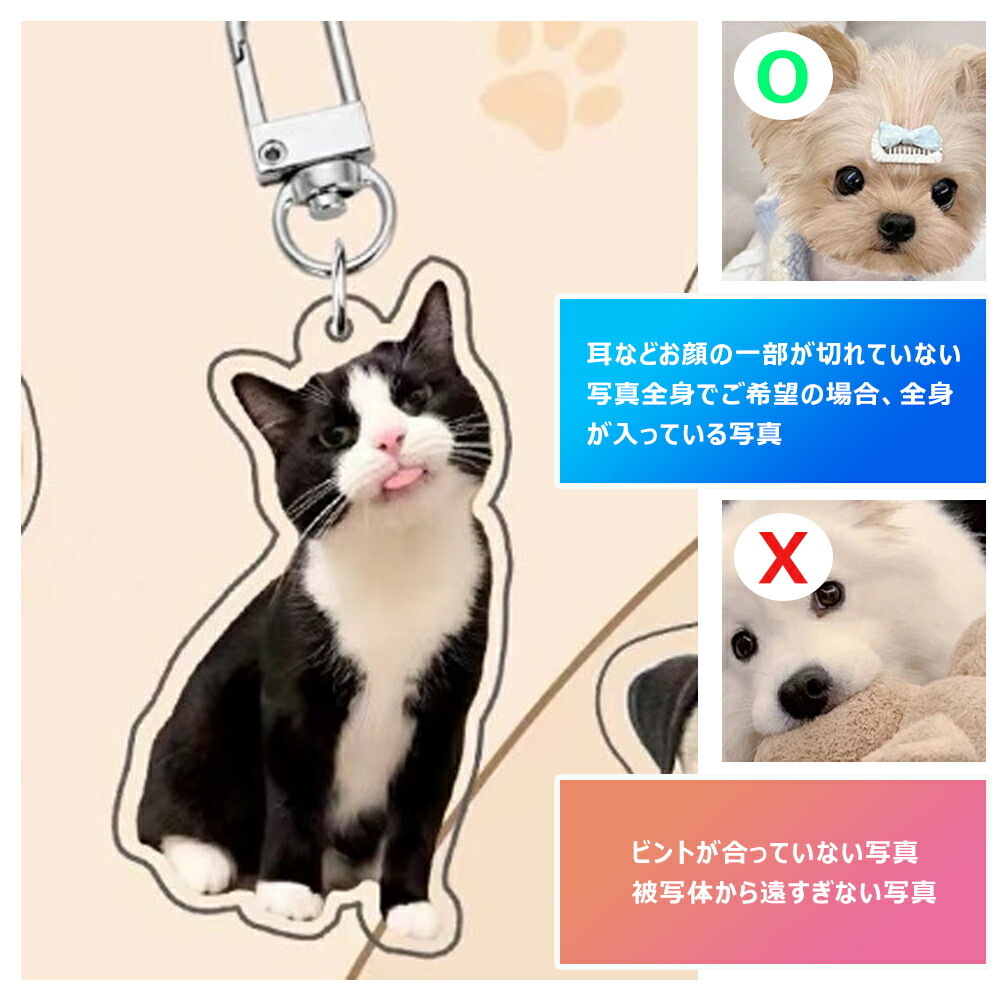 O

耳などお顔の一部が切れていない写真全身でご希望の場合、全身が入っている写真

X

ピントが合っていない写真
被写体から遠すぎない写真