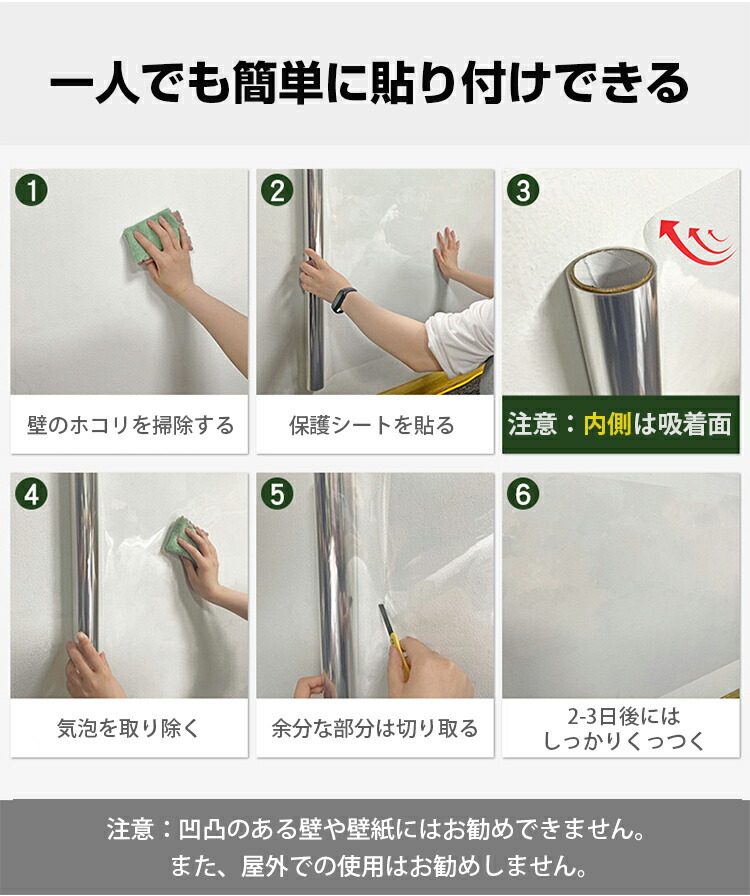 一人でも簡単に貼り付けできる

1

壁のホコリを掃除する

2

保護シートを貼る

3

注意：内側は吸着面

4

気泡を取り除く

5

余分な部分は切り取る

6

2-3日後には
しっかりくっつく

注意：凹凸のある壁や壁紙にはお勧めできません。
また、屋外での使用はお勧めしません。