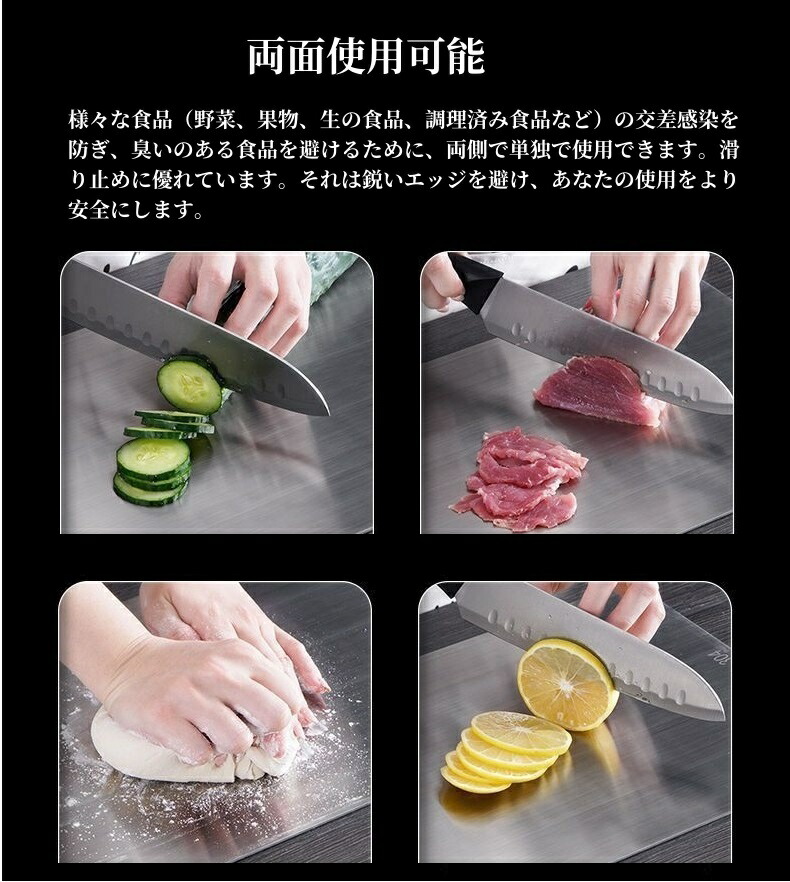 両面使用可能

様々な食品（野菜、果物、生の食品、調理済み食品など）の交差感染を防ぎ、臭いのある食品を避けるために、両側で単独で使用できます。滑り止めに優れています。それは鋭いエッジを避け、あなたの使用をより安全にします。