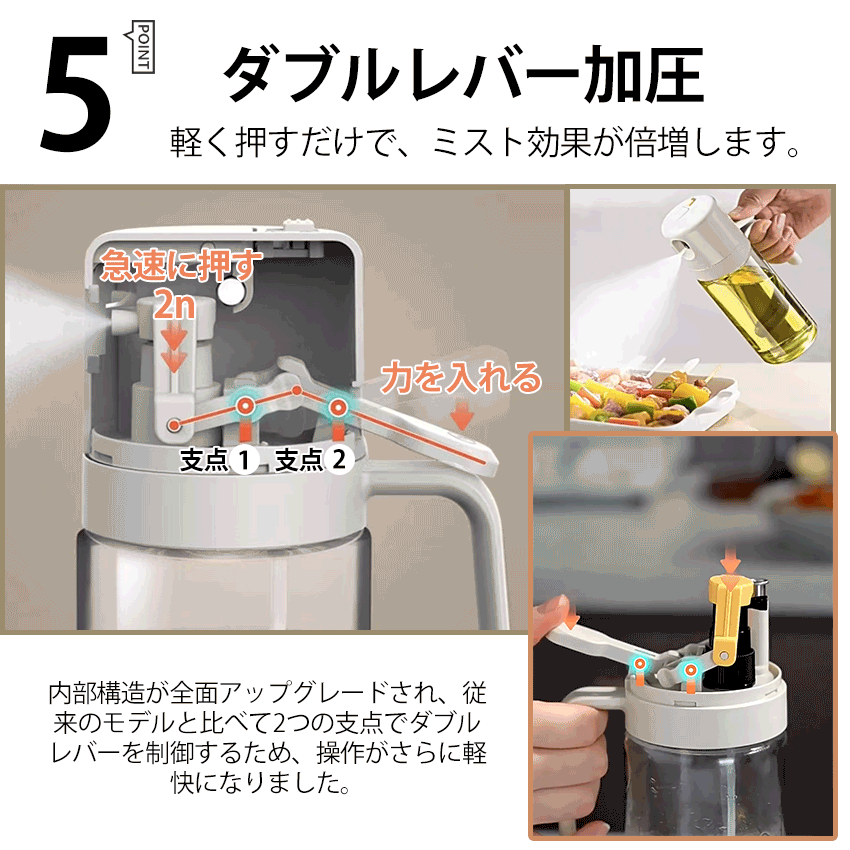 5 POINT

ダブルレバー加圧

軽く押すだけで、ミスト効果が倍増します。

急速に押す
2n

力を入れる

支点 1 支点 2

内部構造が全面アップグレードされ、従来のモデルと比べて2つの支点でダブルレバーを制御するため、操作がさらに軽快になりました。