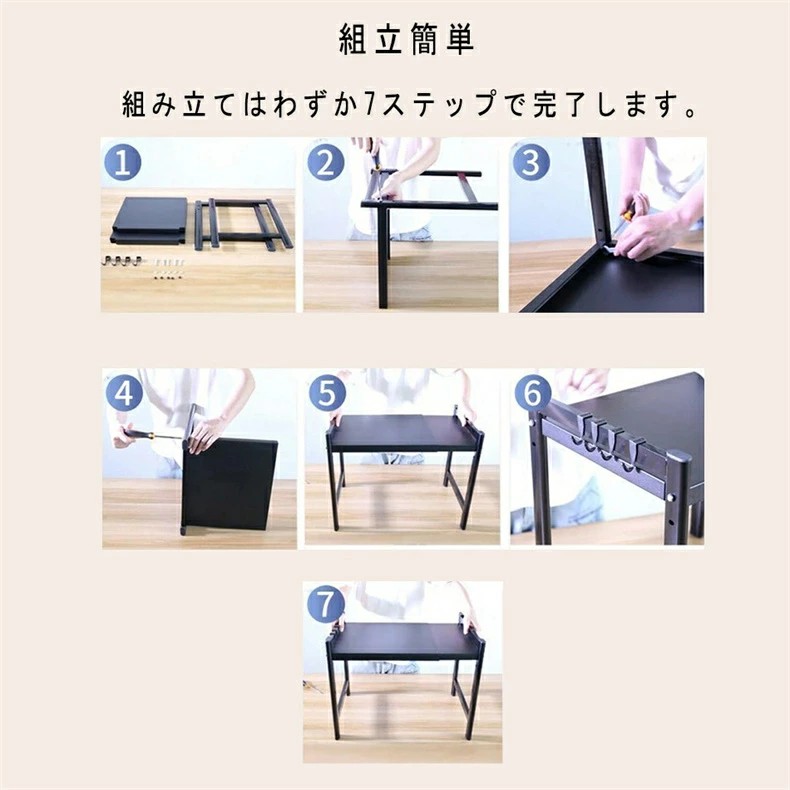 組立簡単

組み立てはわずか7ステップで完了します。

1

2

3

4

5

6

7