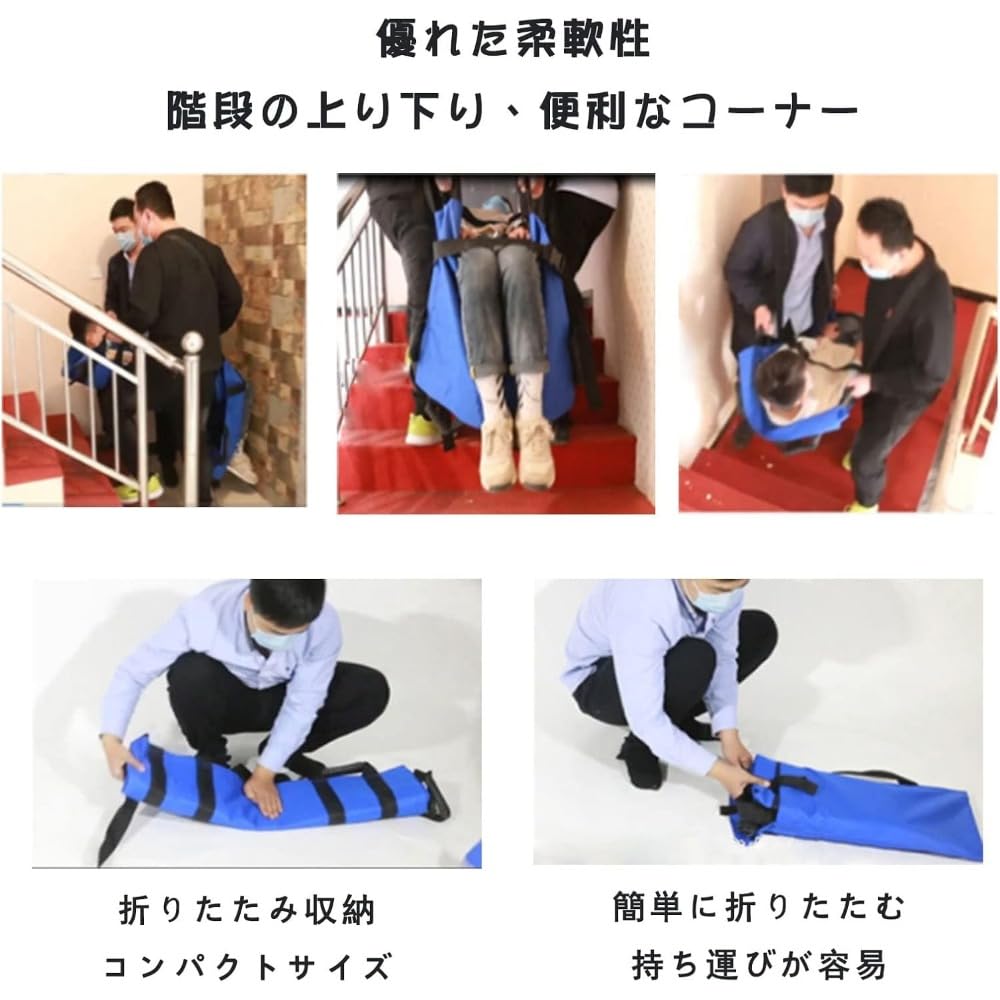 優れた柔軟性

階段の上り下り、便利なコーナー

折りたたみ収納

コンパクトサイズ

簡単に折りたたむ

持ち運びが容易