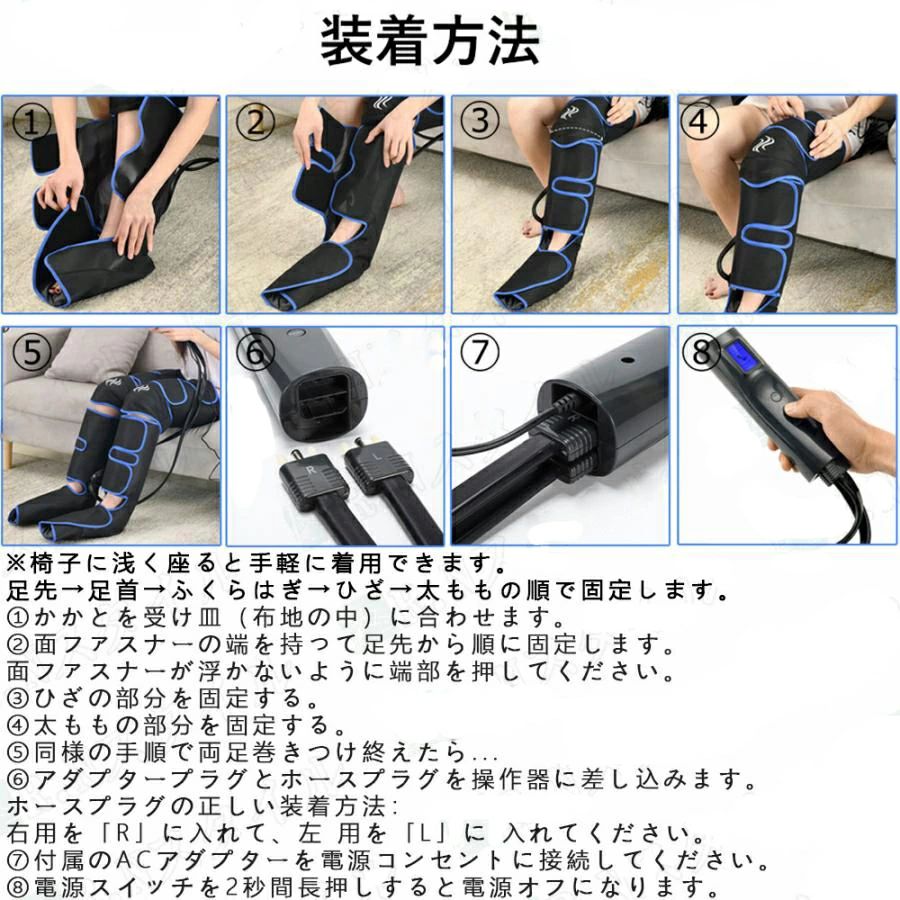 装着方法

①

②

③

④

⑤

⑥

R

L

⑦

⑧

※椅子に浅く座ると手軽に着用できます。
足先→足首→ふくらはぎ→ひざ→太ももの順で固定します。
①かかとを受け皿（布地の中）に合わせます。
②面ファスナーの端を持って足先から順に固定します。
面ファスナーが浮かないように端部を押してください。
③ひざの部分を固定する。
④太ももの部分を固定する。
⑤同様の手順で両足巻きつけ終えたら...
⑥アダプタープラグとホースプラグを操作器に差し込みます。
ホースプラグの正しい装着方法:
右用を「R」に入れて、左 用を「L」に 入れてください。
⑦付属のACアダプターを電源コンセントに接続してください。
⑧電源スイッチを2秒間長押しすると電源オフになります。