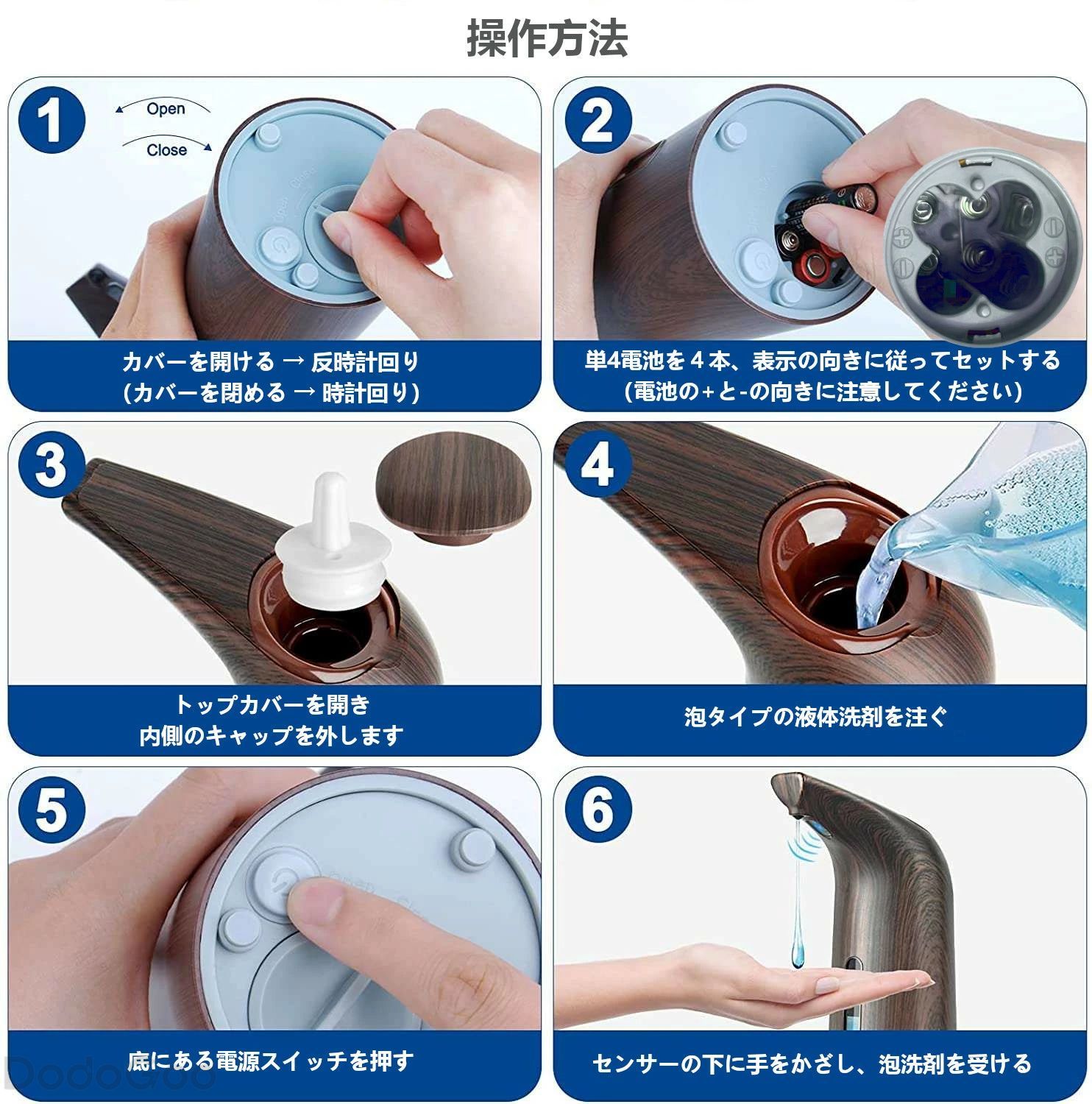 操作方法

1

Open

Close

カバーを開ける → 反時計回り
(カバーを閉める → 時計回り)

2

単4電池を４本、表示の向きに従ってセットする
(電池の+と-の向きに注意してください)

3

トップカバーを開き
内側のキャップを外します

4

泡タイプの液体洗剤を注ぐ

5

底にある電源スイッチを押す

6

センサーの下に手をかざし、泡洗剤を受ける

DodoGoo