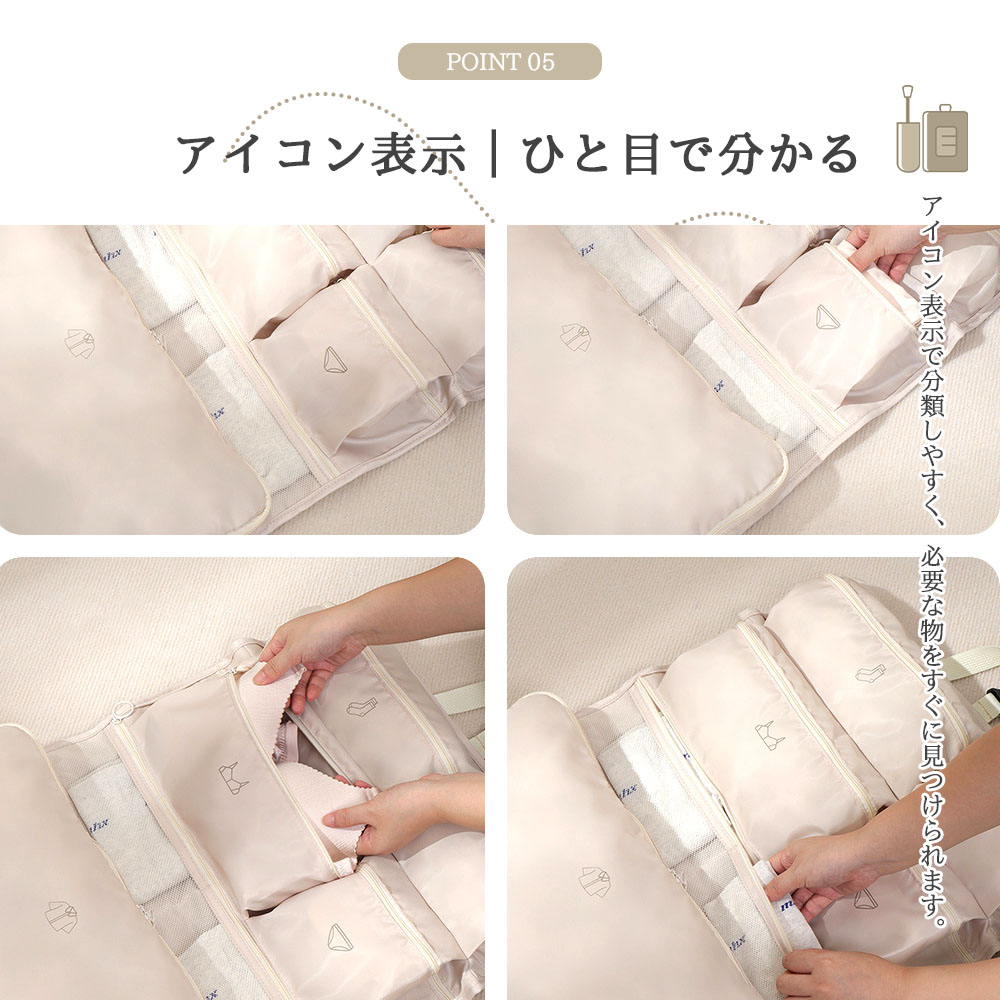 POINT 05

アイコン表示｜ひと目で分かる

アイコン表示で分類しやすく、必要な物をすぐに見つけられます。