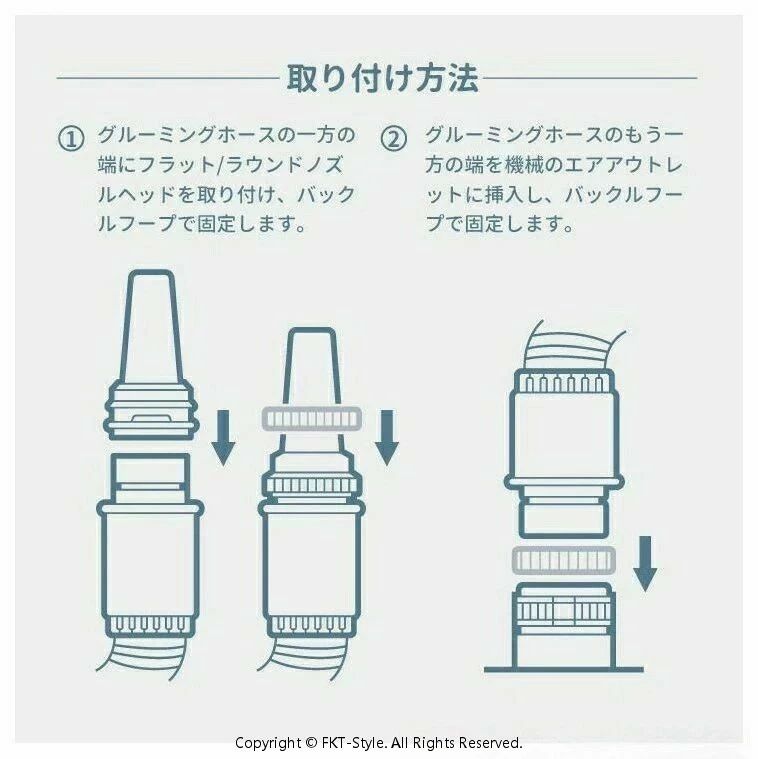 取り付け方法

① グルーミングホースの一方の端にフラット/ラウンドノズルヘッドを取り付け、バックルフープで固定します。

② グルーミングホースのもう一方の端を機械のエアアウトレットに挿入し、バックルフープで固定します。

Copyright © FKT-Style. All Rights Reserved.