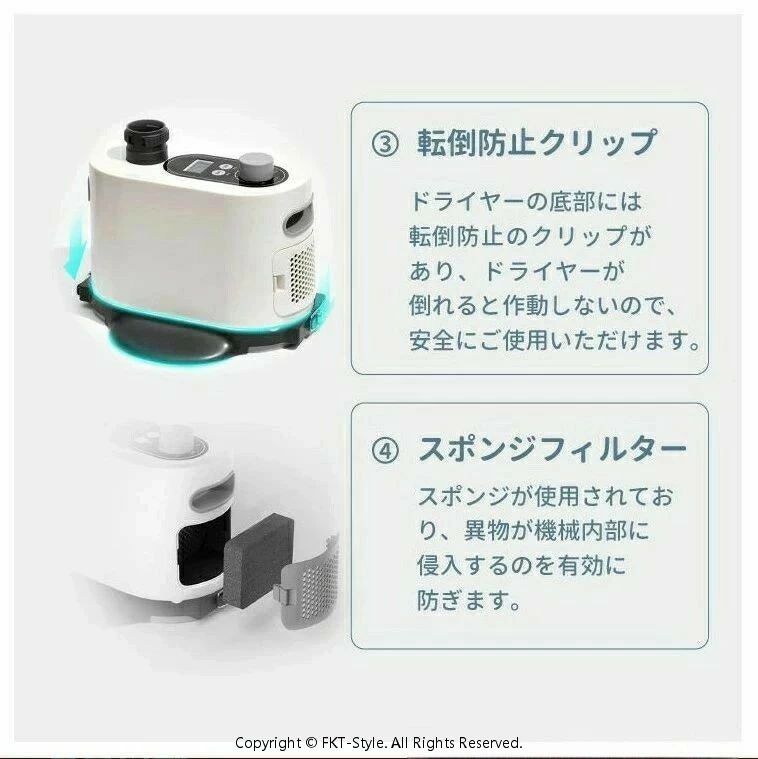 ③ 転倒防止クリップ

ドライヤーの底部には転倒防止のクリップがあり、ドライヤーが倒れると作動しないので、安全にご使用いただけます。

④ スポンジフィルター

スポンジが使用されており、異物が機械内部に侵入するのを有効に防ぎます。

Copyright © FKT-Style. All Rights Reserved.