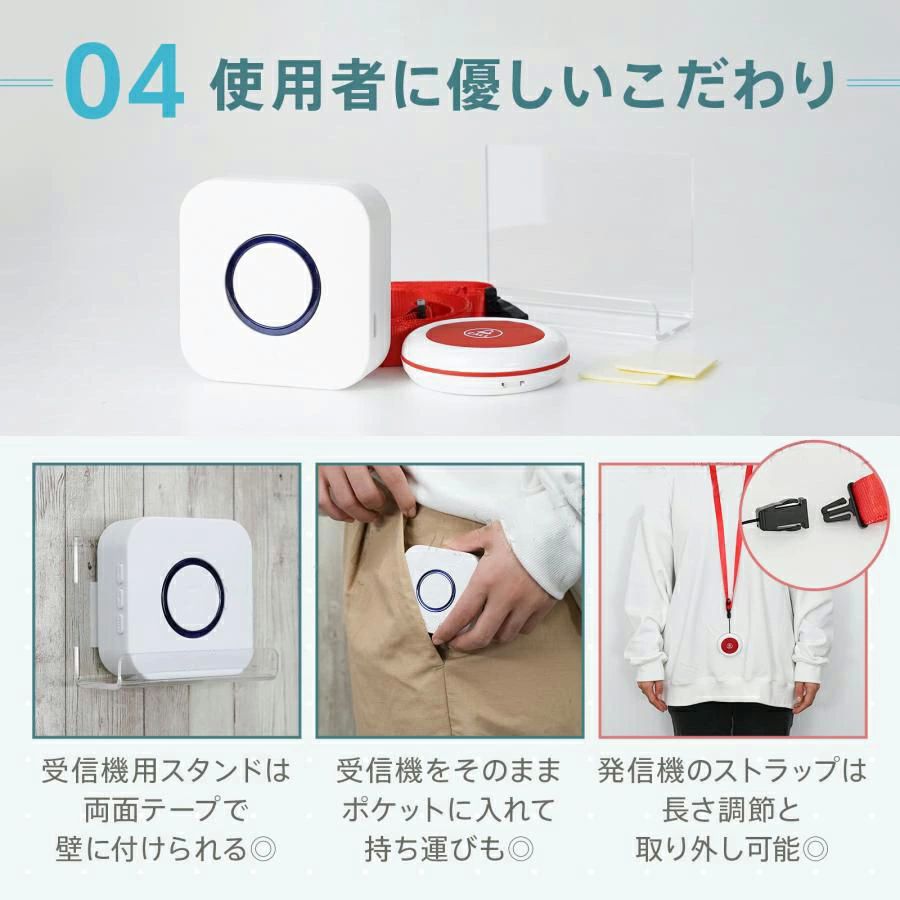 04 使用者に優しいこだわり

受信機用スタンドは両面テープで壁に付けられる◎

受信機をそのままポケットに入れて持ち運びも◎

発信機のストラップは長さ調節と取り外し可能◎