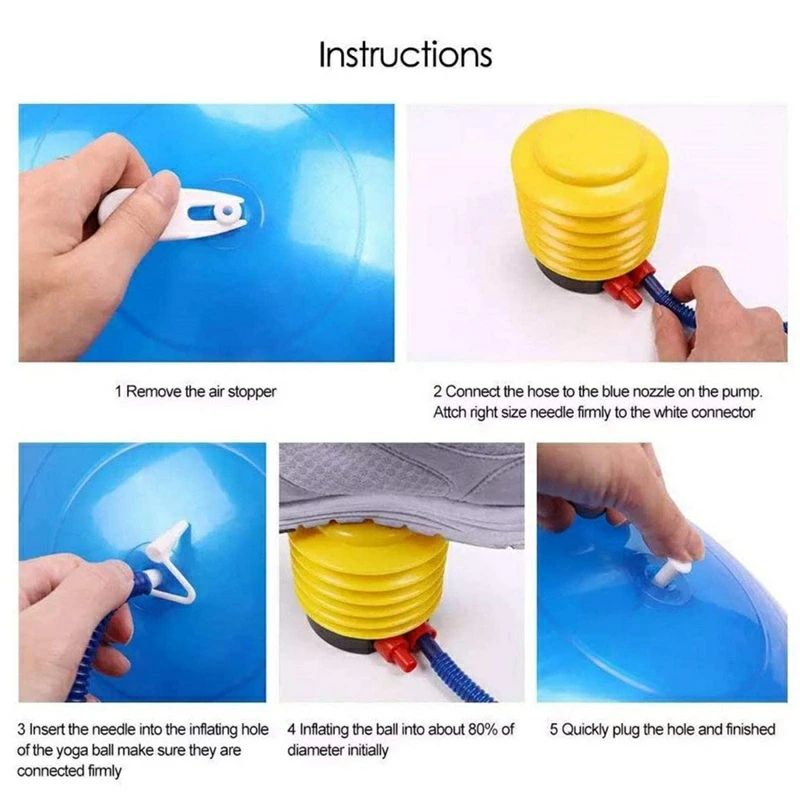 Instructions

1 Remove the air stopper

2 Connect the hose to the blue nozzle on the pump. Attch right size needle firmly to the white connector

3 Insert the needle into the inflating hole of the yoga ball make sure they are connected firmly

4 Inflating the ball into about 80% of diameter initially

5 Quickly plug the hole and finished