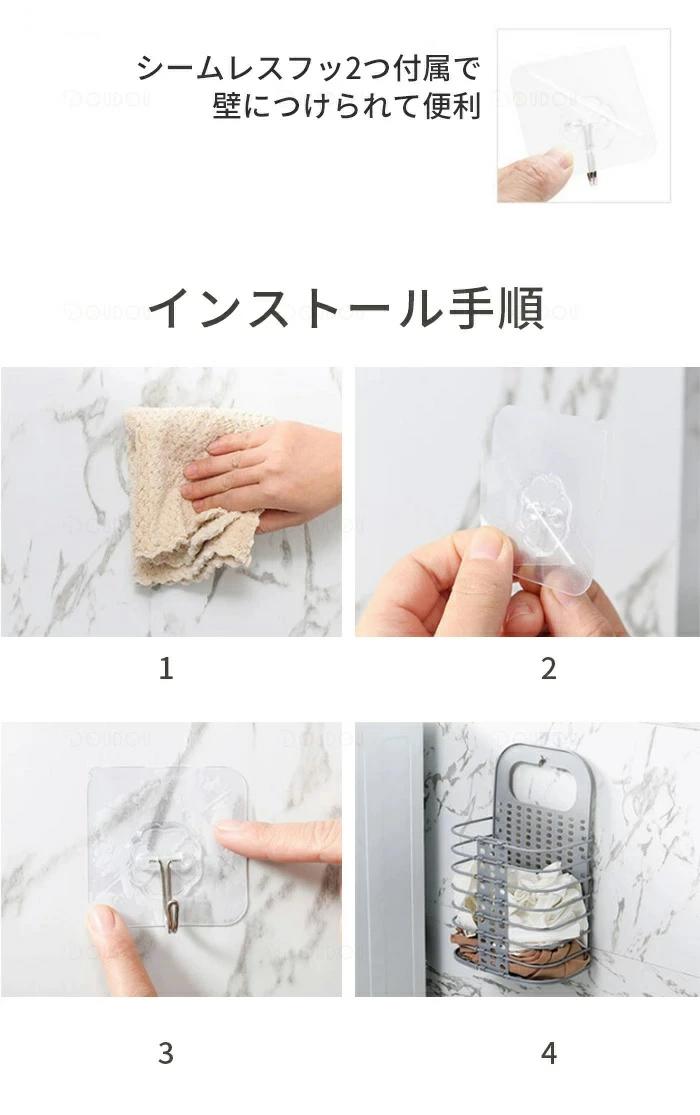 シームレスフッ2つ付属で
壁につけられて便利

インストール手順

1

2

3

4