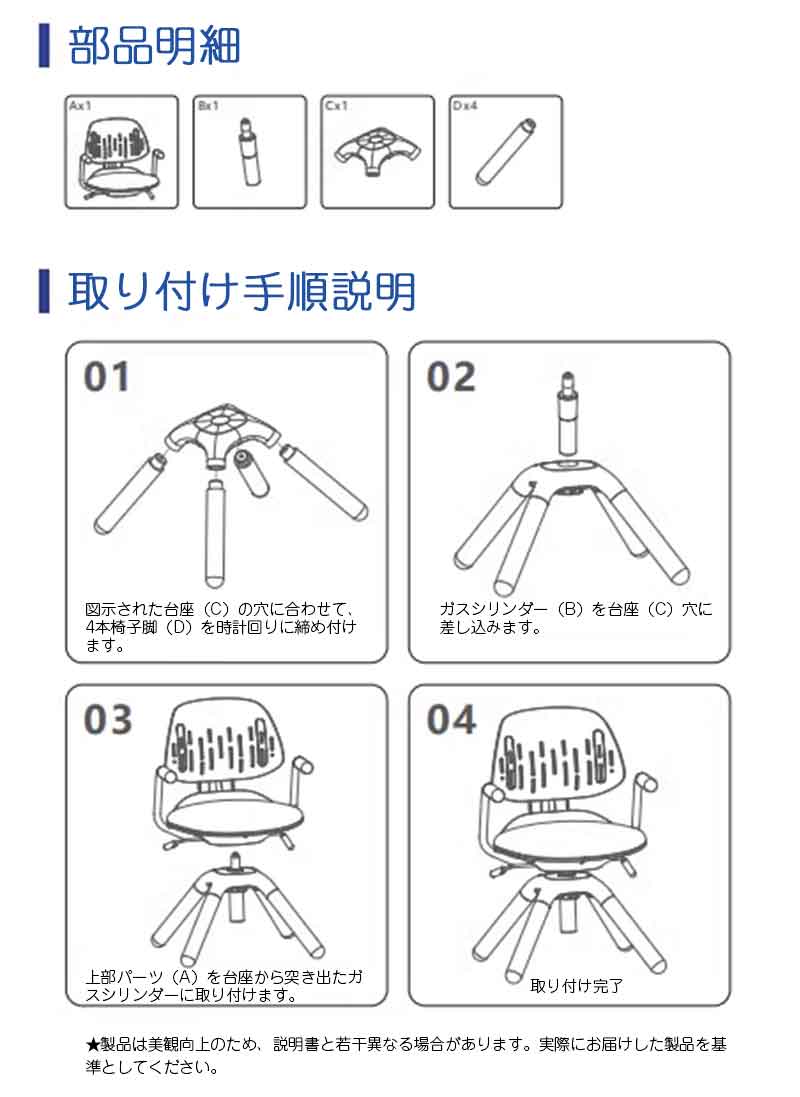 部品明細

Ax1

Bx1

Cx1

Dx4

取り付け手順説明

01

図示された台座（C）の穴に合わせて、4本椅子脚（D）を時計回りに締め付けます。

02

ガスシリンダー（B）を台座（C）穴に差し込みます。

03

上部パーツ（A）を台座から突き出たガスシリンダーに取り付けます。

04

取り付け完了

★製品は美観向上のため、説明書と若干異なる場合があります。実際にお届けした製品を基準としてください。