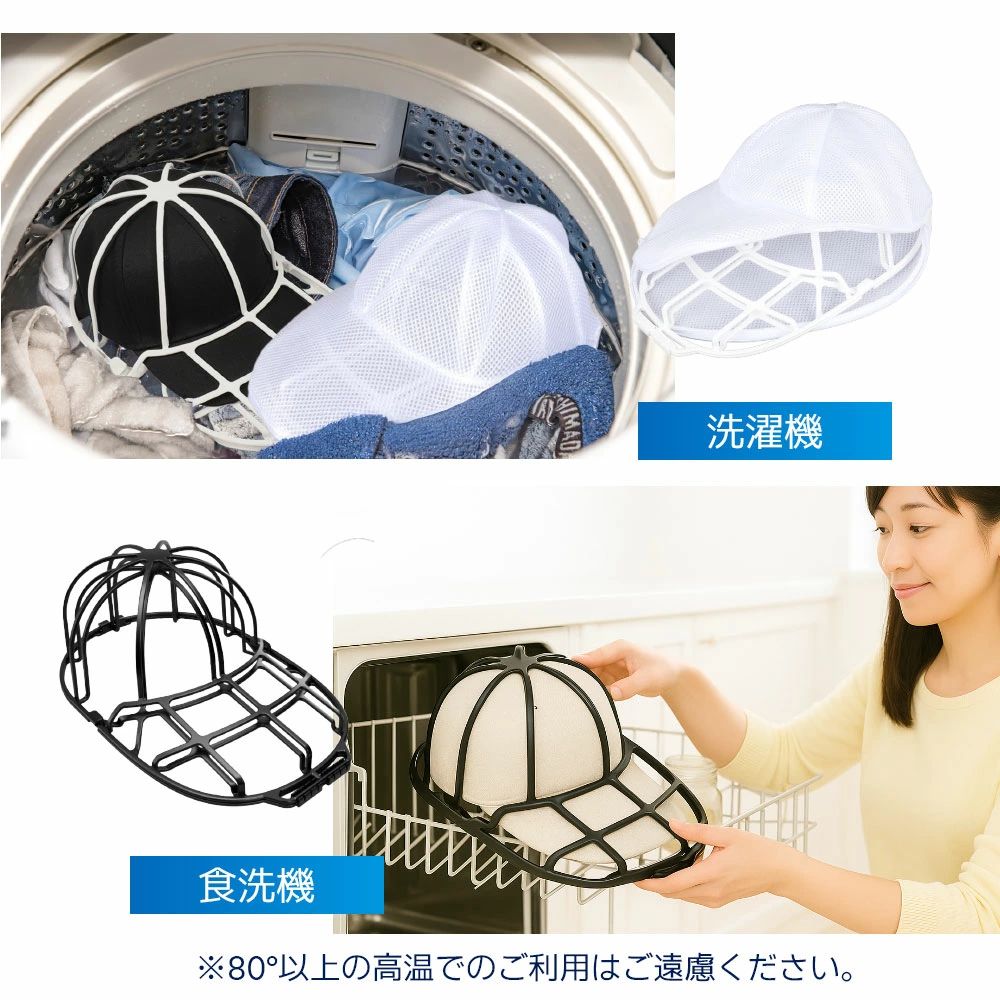 洗濯機

食洗機

※80°以上の高温でのご利用はご遠慮ください。