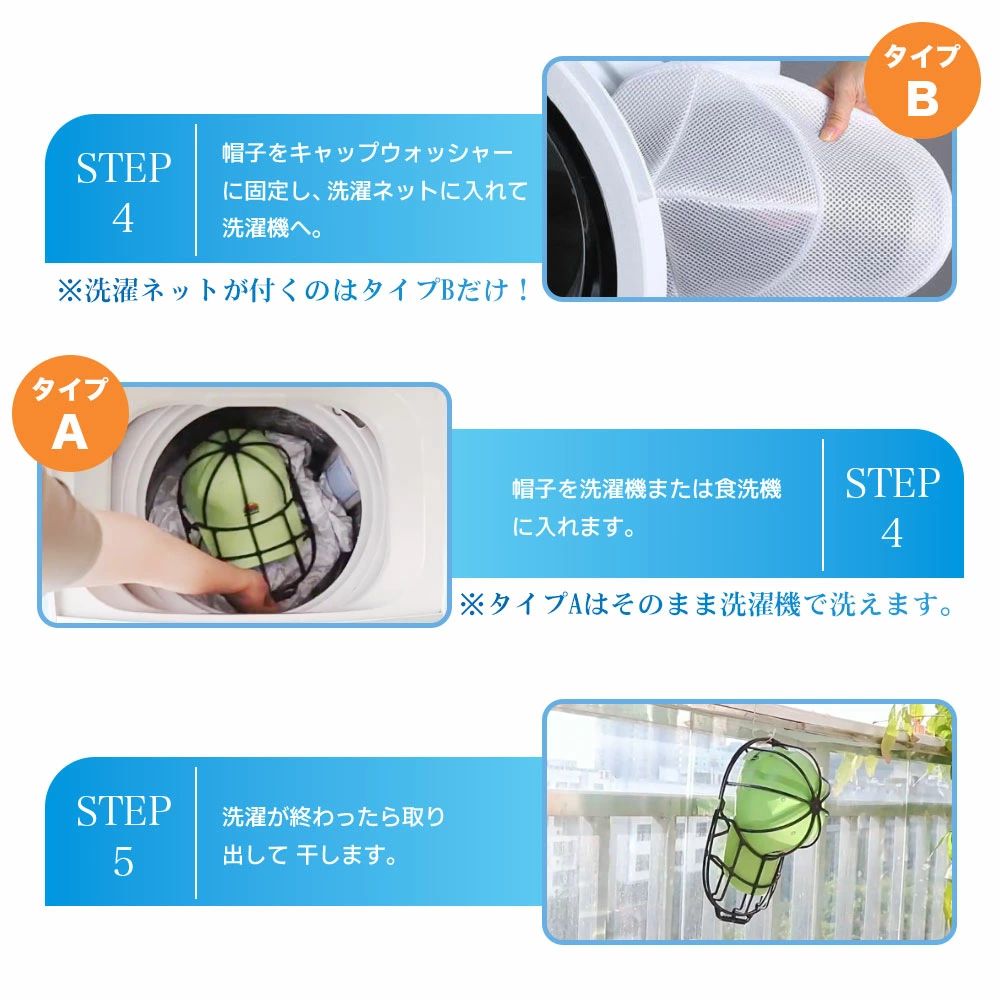 タイプ
B

STEP
4

帽子をキャップウォッシャーに固定し、洗濯ネットに入れて洗濯機へ。

※洗濯ネットが付くのはタイプBだけ！

タイプ
A

帽子を洗濯機または食洗機に入れます。

STEP
4

※タイプAはそのまま洗濯機で洗えます。

STEP
5

洗濯が終わったら取り出して 干します。