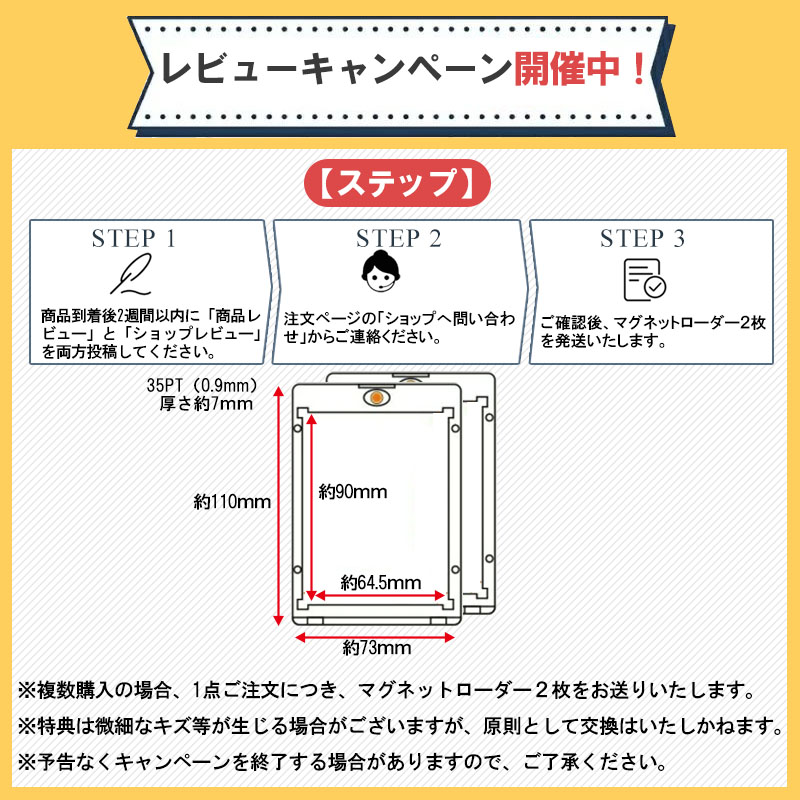 レビューキャンペーン開催中！

【ステップ】

STEP 1

商品到着後2週間以内に「商品レビュー」と「ショップレビュー」を両方投稿してください。

STEP 2

注文ページの「ショップへ問い合わせ」からご連絡ください。

STEP 3

ご確認後、マグネットローダー2枚を発送いたします。

35PT（0.9mm）
厚さ約7mm

約110mm

約90mm

約64.5mm

約73mm

※複数購入の場合、1点ご注文につき、マグネットローダー２枚をお送りいたします。
※特典は微細なキズ等が生じる場合がございますが、原則として交換はいたしかねます。
※予告なくキャンペーンを終了する場合がありますので、ご了承ください。