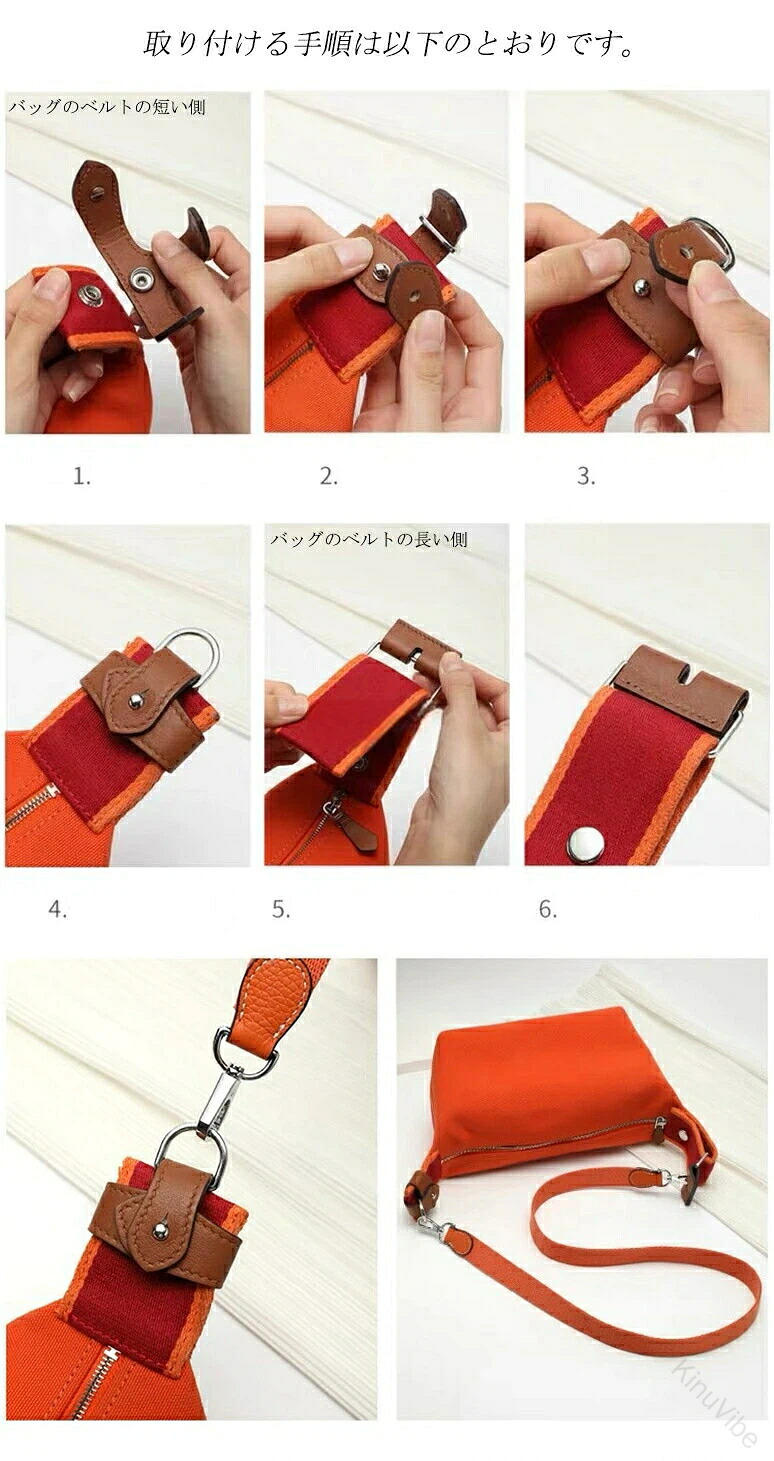 取り付ける手順は以下のとおりです。

バッグのベルトの短い側

1.

2.

3.

4.

バッグのベルトの長い側

5.

6.

KinuVibe