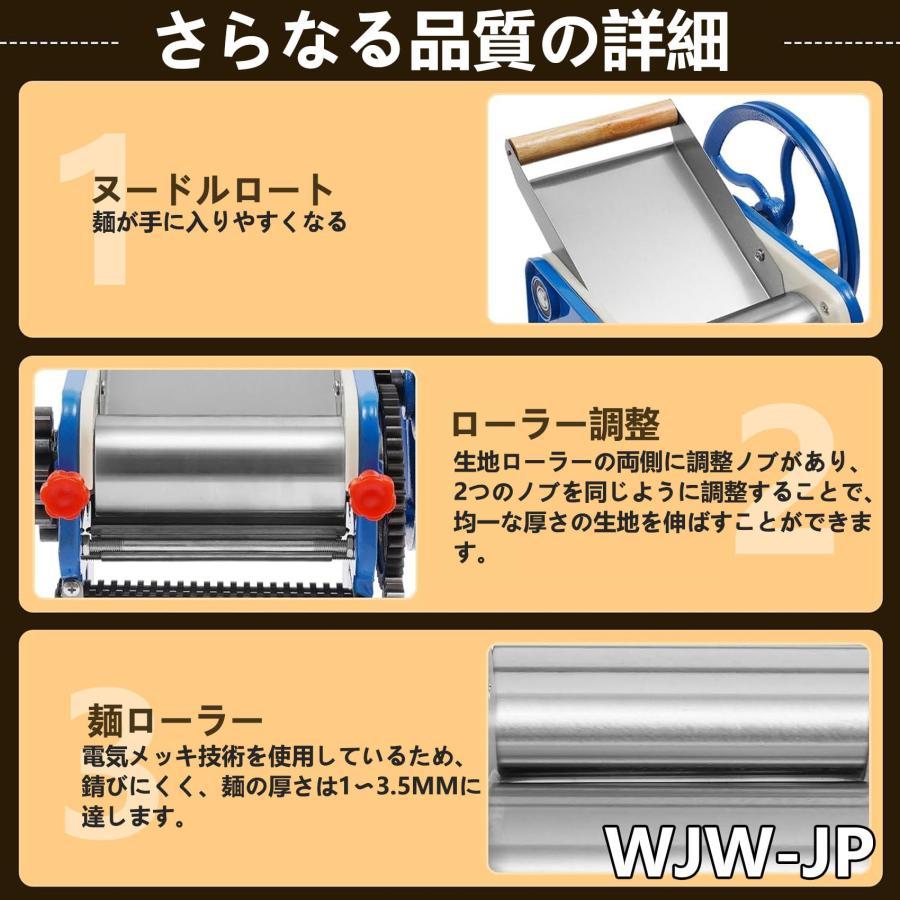 さらなる品質の詳細

1
ヌードルロート
麺が手に入りやすくなる

2
ローラー調整
生地ローラーの両側に調整ノブがあり、2つのノブを同じように調整することで、均一な厚さの生地を伸ばすことができます。

3
麺ローラー
電気メッキ技術を使用しているため、錆びにくく、麺の厚さは1〜3.5MMに達します。

WJW-JP