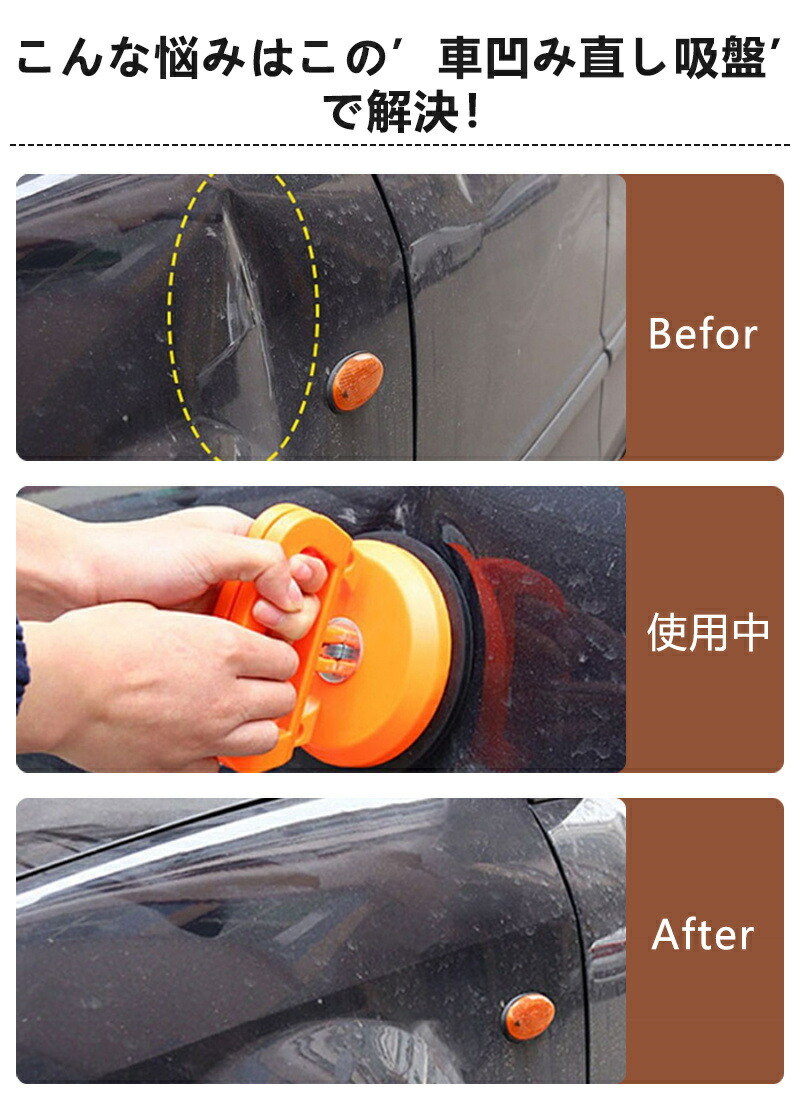 こんな悩みはこの’車凹み直し吸盤’で解決！

Befor

使用中

After