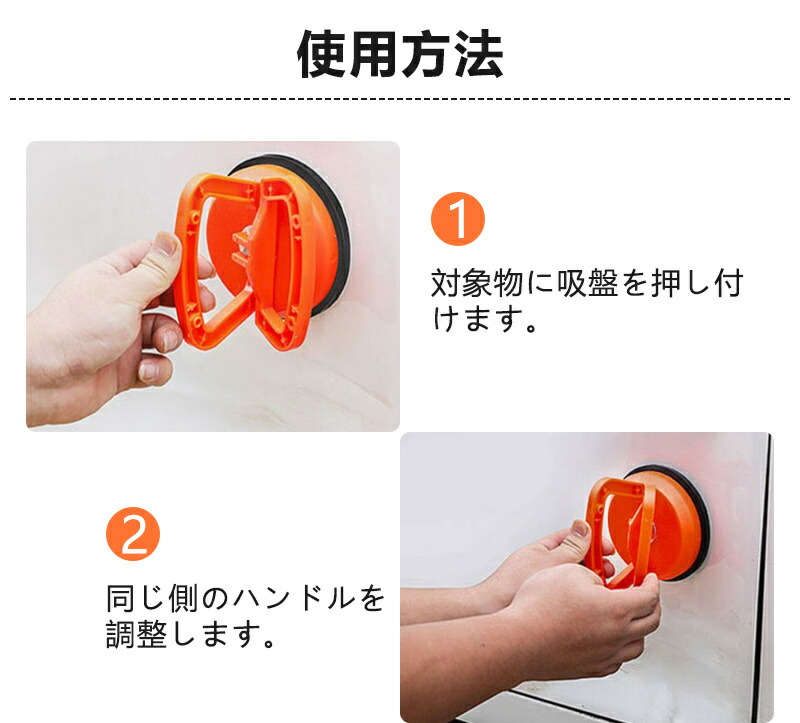 使用方法

1

対象物に吸盤を押し付けます。

2

同じ側のハンドルを調整します。