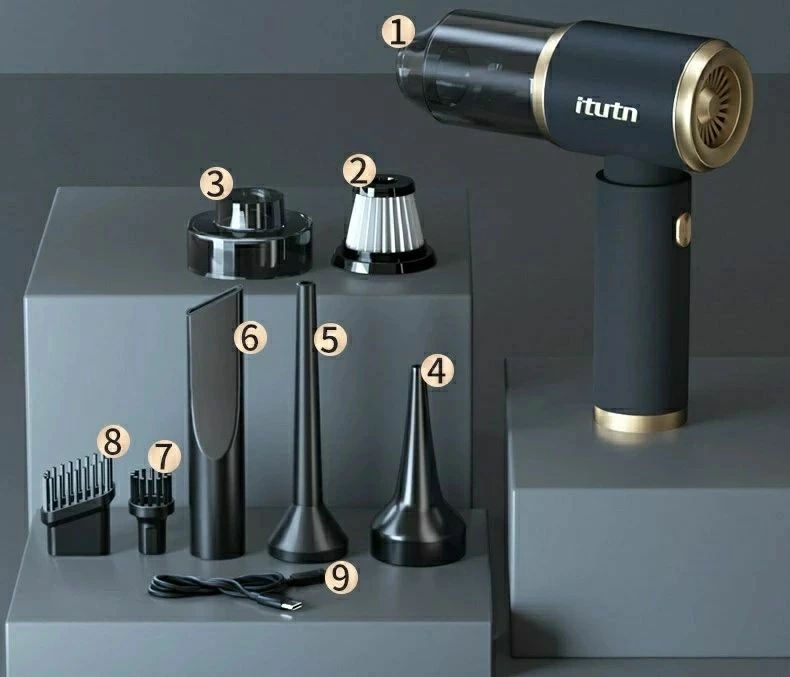 1
iturtn
3
2
6
5
4
8
7
9