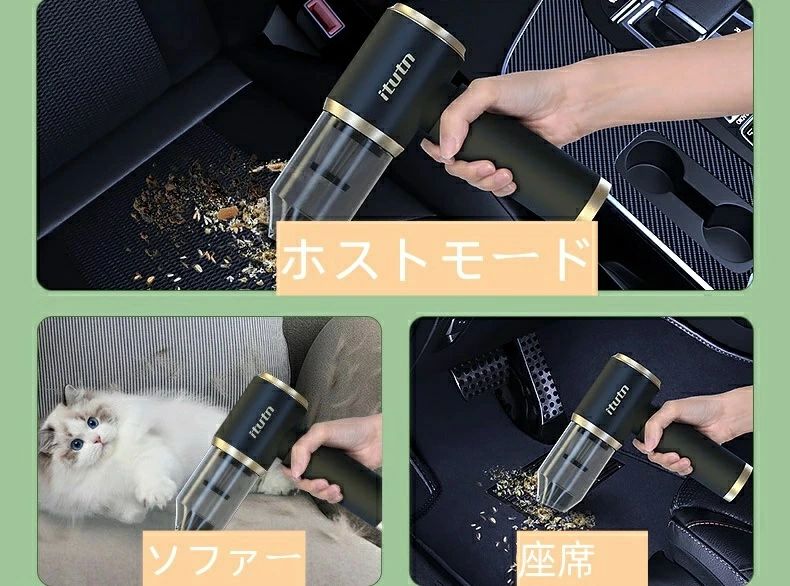 itutn
ホストモード

itutn
ソファー

itutn
座席