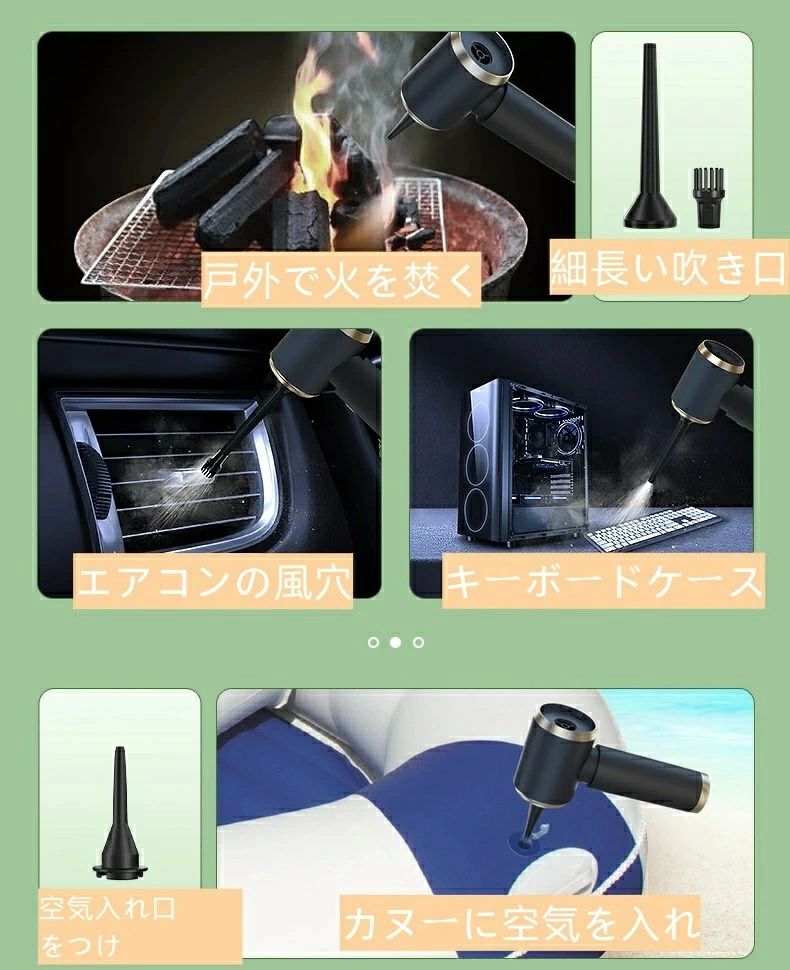 戸外で火を焚く

細長い吹き口

エアコンの風穴

キーボードケース

空気入れ口をつけ

カヌーに空気を入れ