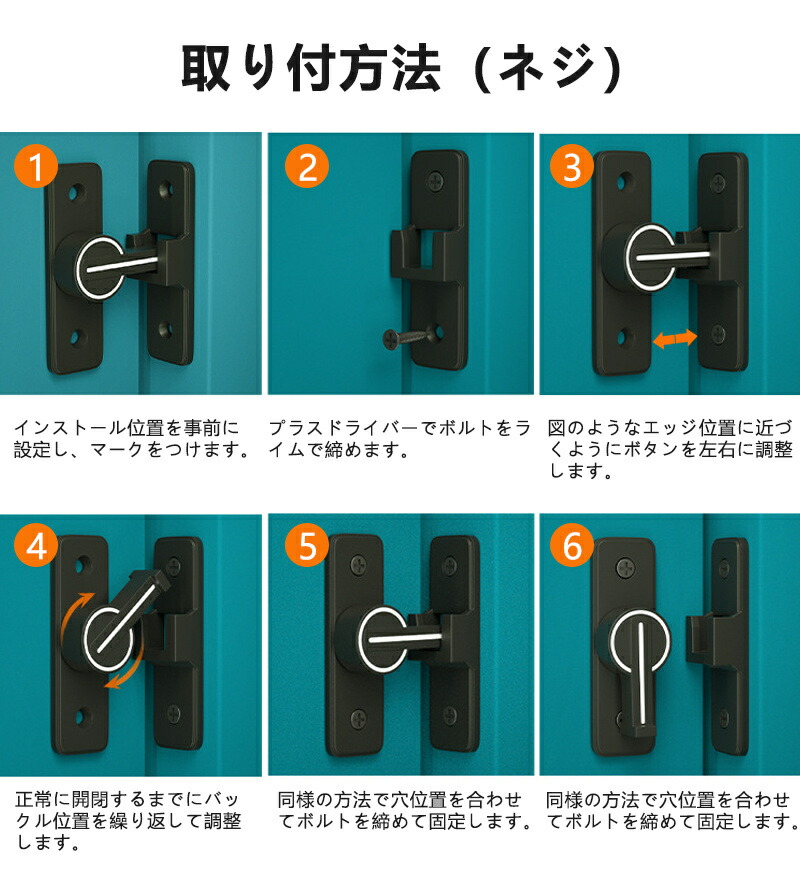 取り付方法（ネジ）

1

インストール位置を事前に設定し、マークをつけます。

2

プラスドライバーでボルトをライムで締めます。

3

図のようなエッジ位置に近づくようにボタンを左右に調整します。

4

正常に開閉するまでにバックル位置を繰り返して調整します。

5

同様の方法で穴位置を合わせてボルトを締めて固定します。

6

同様の方法で穴位置を合わせてボルトを締めて固定します。